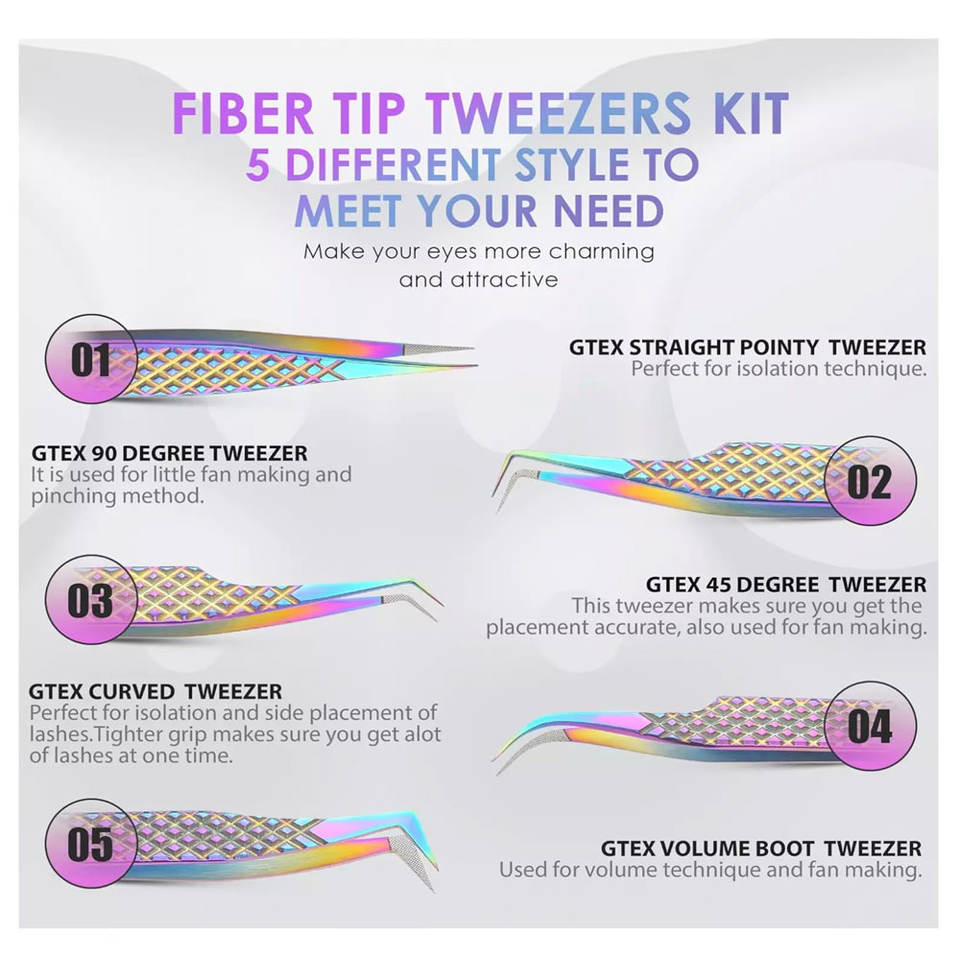 FIBER TIP TWEEZERS KIT
5 DIFFERENT STYLE TO MEET YOUR NEED

Make your eyes more charming and attractive

01

GTEX STRAIGHT POINTY TWEEZER
Perfect for isolation technique.

GTEX 90 DEGREE TWEEZER
It is used for little fan making and pinching method.

02

03

GTEX 45 DEGREE TWEEZER
This tweezer makes sure you get the placement accurate, also used for fan making.

GTEX CURVED TWEEZER
Perfect for isolation and side placement of lashes.Tighter grip makes sure you get alot of lashes at one time.

04

05

GTEX VOLUME BOOT TWEEZER
Used for volume technique and fan making.