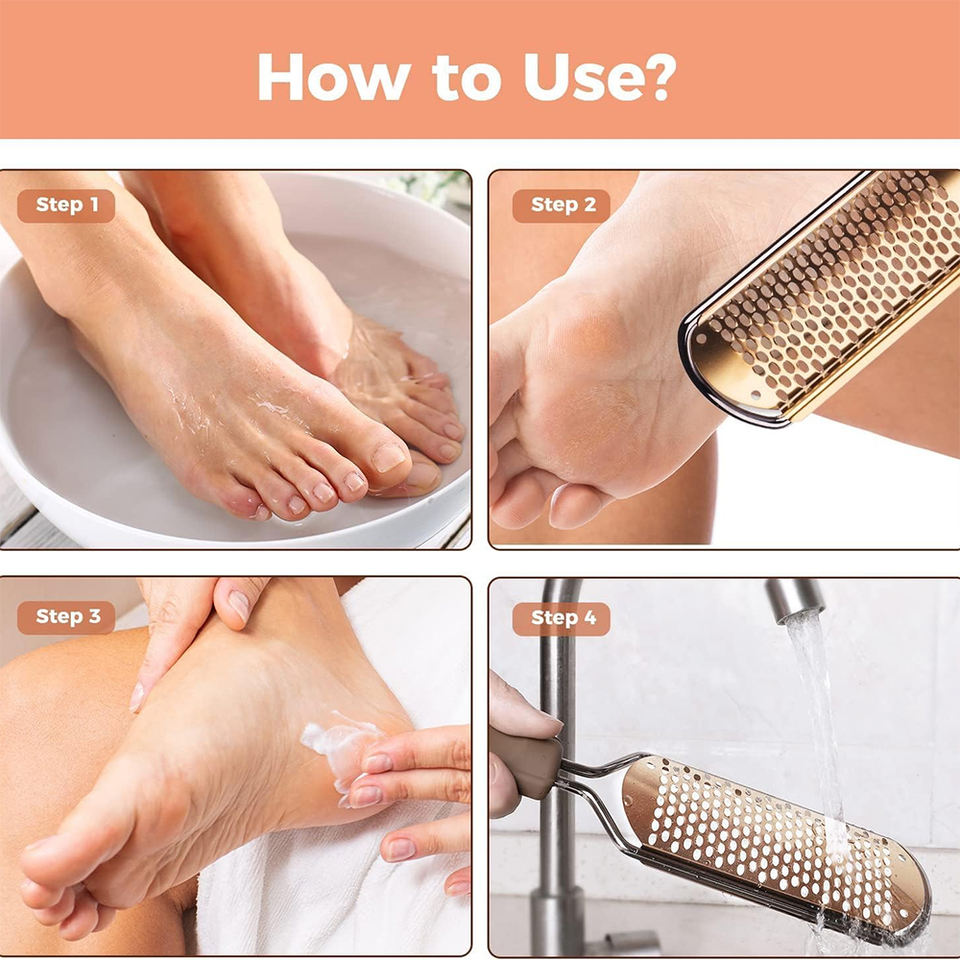 How to Use?

Step 1

Step 2

Step 3

Step 4