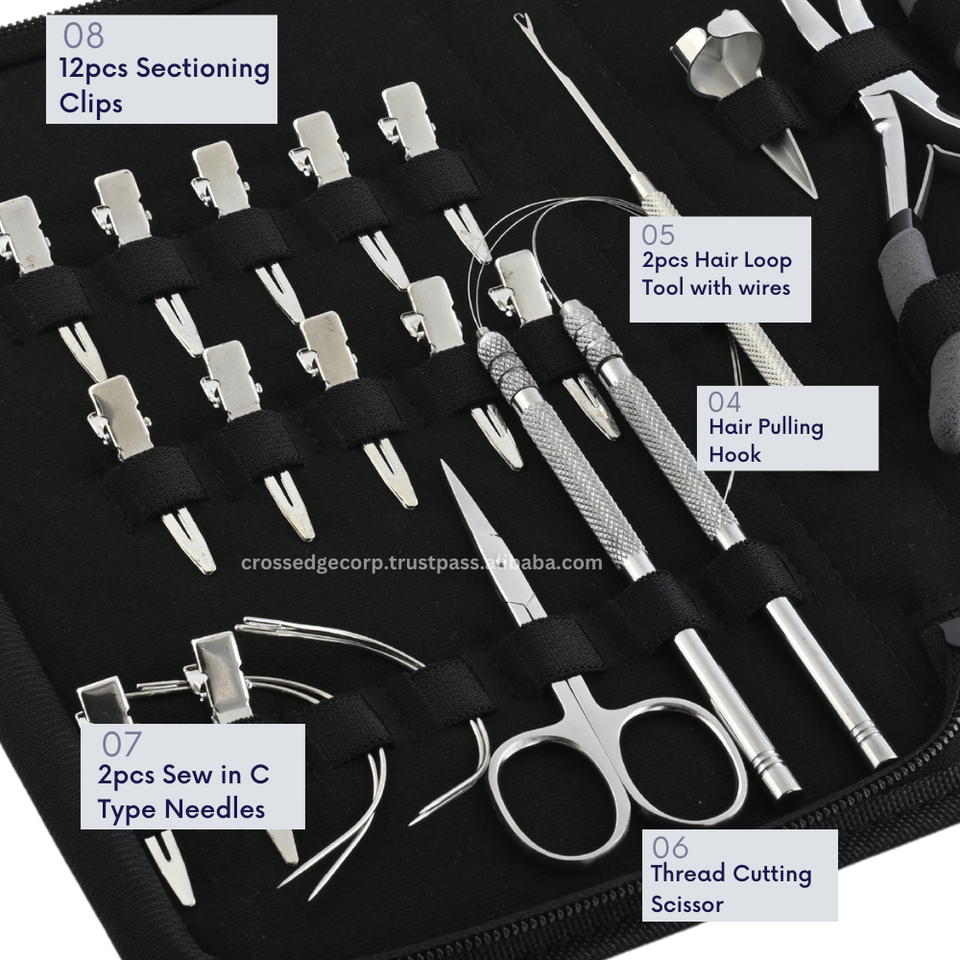 08
12pcs Sectioning Clips

05
2pcs Hair Loop Tool with wires

04
Hair Pulling Hook

crossedgecorp.trustpass.alibaba.com

07
2pcs Sew in C Type Needles

06
Thread Cutting Scissor