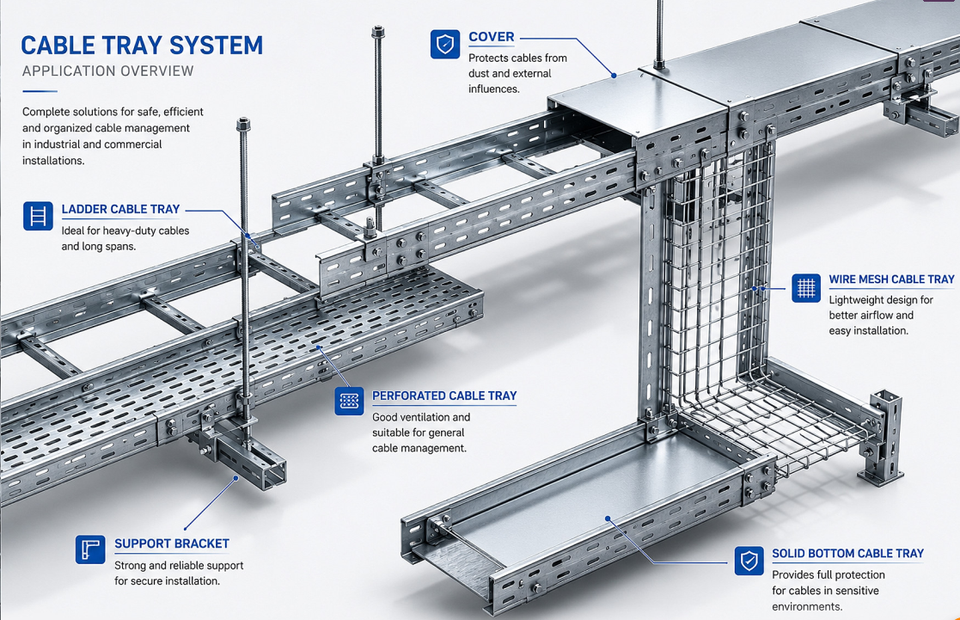 CABLE TRAY SYSTEM
APPLICATION OVERVIEW

Complete solutions for safe, efficient and organized cable management in industrial and commercial installations.

COVER
Protects cables from dust and external influences.

LADDER CABLE TRAY
Ideal for heavy-duty cables and long spans.

WIRE MESH CABLE TRAY
Lightweight design for better airflow and easy installation.

PERFORATED CABLE TRAY
Good ventilation and suitable for general cable management.

SUPPORT BRACKET
Strong and reliable support for secure installation.

SOLID BOTTOM CABLE TRAY
Provides full protection for cables in sensitive environments.