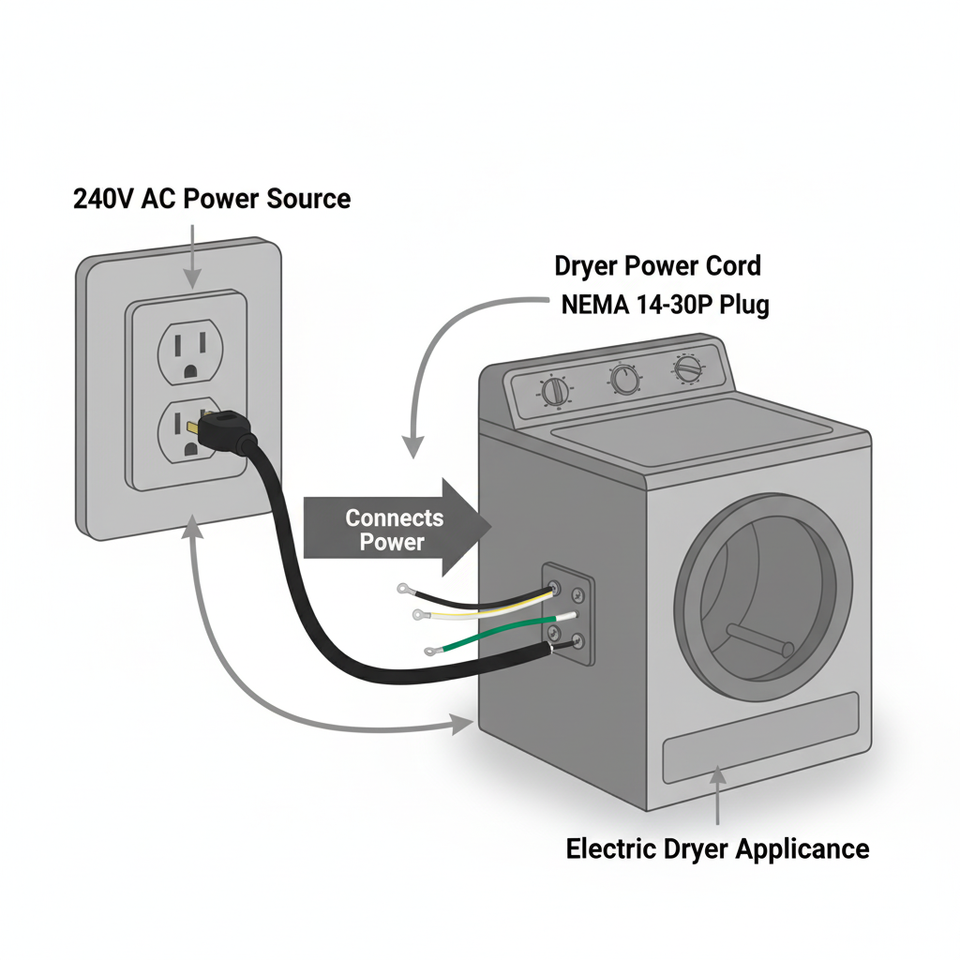 240V AC Power Source

Dryer Power Cord
NEMA 14-30P Plug

Connects Power

Electric Dryer Applicance