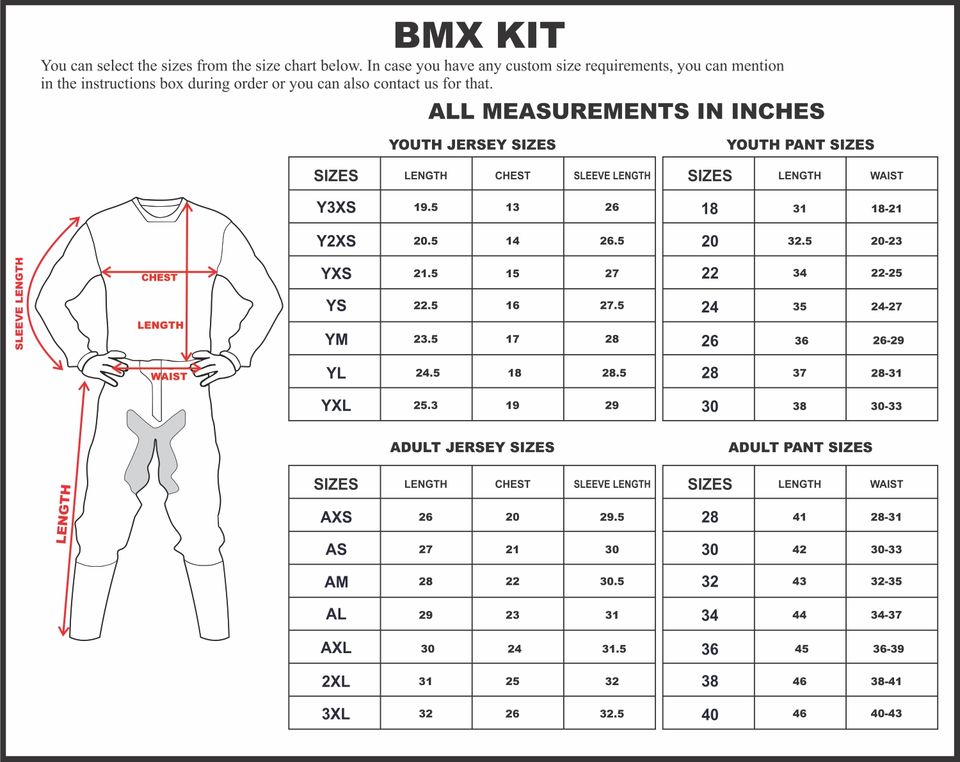 BMX KIT

You can select the sizes from the size chart below. In case you have any custom size requirements, you can mention in the instructions box during order or you can also contact us for that.

ALL MEASUREMENTS IN INCHES

SLEEVE LENGTH
CHEST
LENGTH
WAIST
LENGTH

YOUTH JERSEY SIZES

| SIZES | LENGTH | CHEST | SLEEVE LENGTH |
|---|---|---|---|
| Y3XS | 19.5 | 13 | 26 |
| Y2XS | 20.5 | 14 | 26.5 |
| YXS | 21.5 | 15 | 27 |
| YS | 22.5 | 16 | 27.5 |
| YM | 23.5 | 17 | 28 |
| YL | 24.5 | 18 | 28.5 |
| YXL | 25.3 | 19 | 29 |

YOUTH PANT SIZES

| SIZES | LENGTH | WAIST |
|---|---|---|
| 18 | 31 | 18-21 |
| 20 | 32.5 | 20-23 |
| 22 | 34 | 22-25 |
| 24 | 35 | 24-27 |
| 26 | 36 | 26-29 |
| 28 | 37 | 28-31 |
| 30 | 38 | 30-33 |

ADULT JERSEY SIZES

| SIZES | LENGTH | CHEST | SLEEVE LENGTH |
|---|---|---|---|
| AXS | 26 | 20 | 29.5 |
| AS | 27 | 21 | 30 |
| AM | 28 | 22 | 30.5 |
| AL | 29 | 23 | 31 |
| AXL | 30 | 24 | 31.5 |
| 2XL | 31 | 25 | 32 |
| 3XL | 32 | 26 | 32.5 |

ADULT PANT SIZES

| SIZES | LENGTH | WAIST |
|---|---|---|
| 28 | 41 | 28-31 |
| 30 | 42 | 30-33 |
| 32 | 43 | 32-35 |
| 34 | 44 | 34-37 |
| 36 | 45 | 36-39 |
| 38 | 46 | 38-41 |
| 40 | 46 | 40-43 |