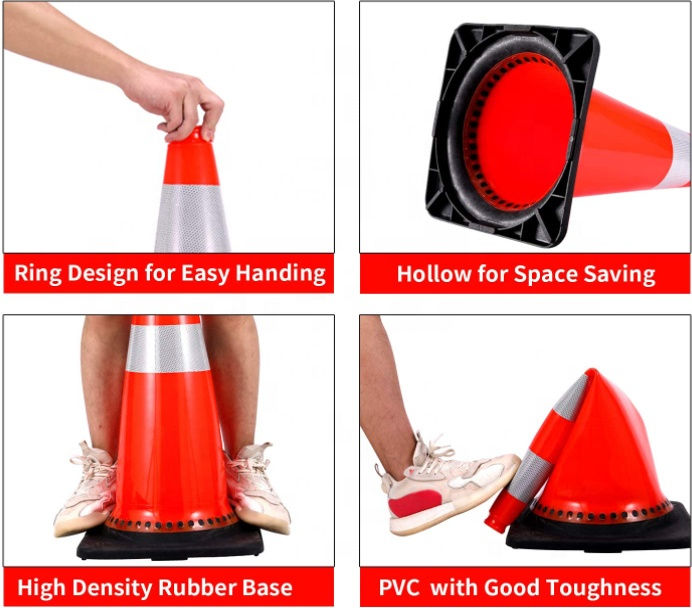 Ring Design for Easy Handing

Hollow for Space Saving

High Density Rubber Base

PVC with Good Toughness