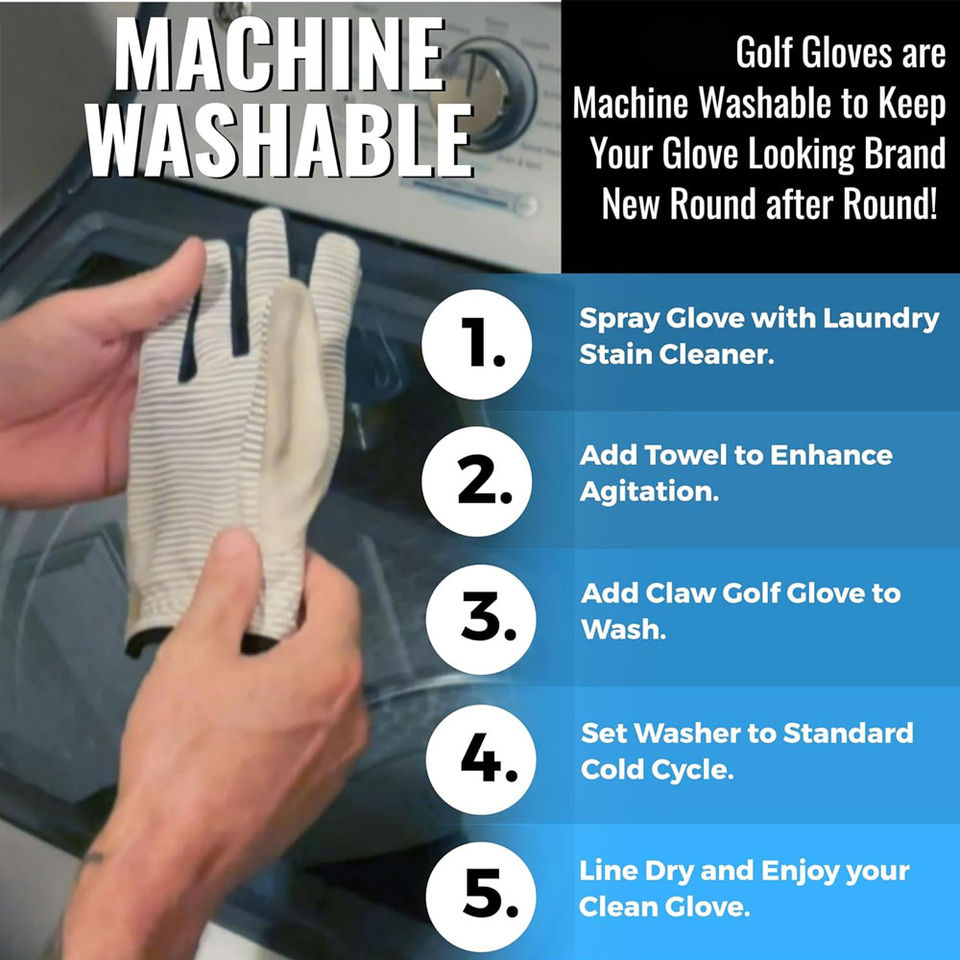 MACHINE WASHABLE

Golf Gloves are Machine Washable to Keep Your Glove Looking Brand New Round after Round!

1. Spray Glove with Laundry Stain Cleaner.

2. Add Towel to Enhance Agitation.

3. Add Claw Golf Glove to Wash.

4. Set Washer to Standard Cold Cycle.

5. Line Dry and Enjoy your Clean Glove.