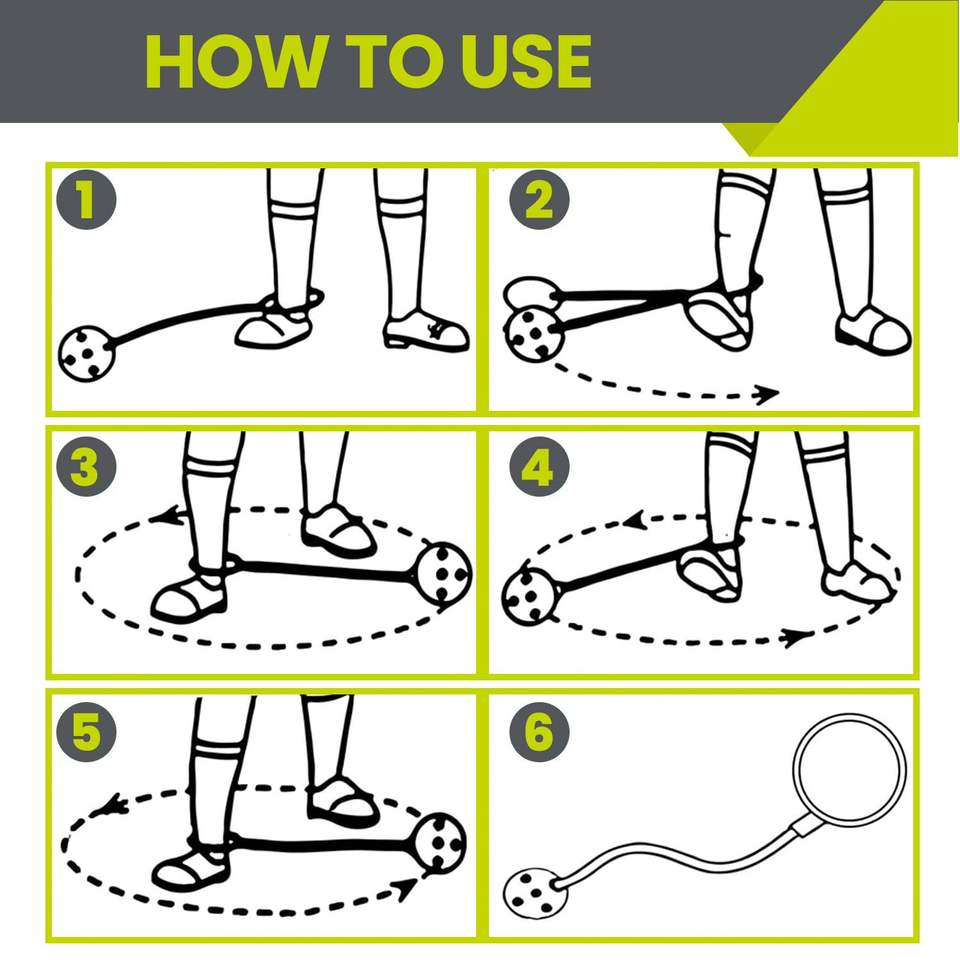 HOW TO USE

1

2

3

4

5

6