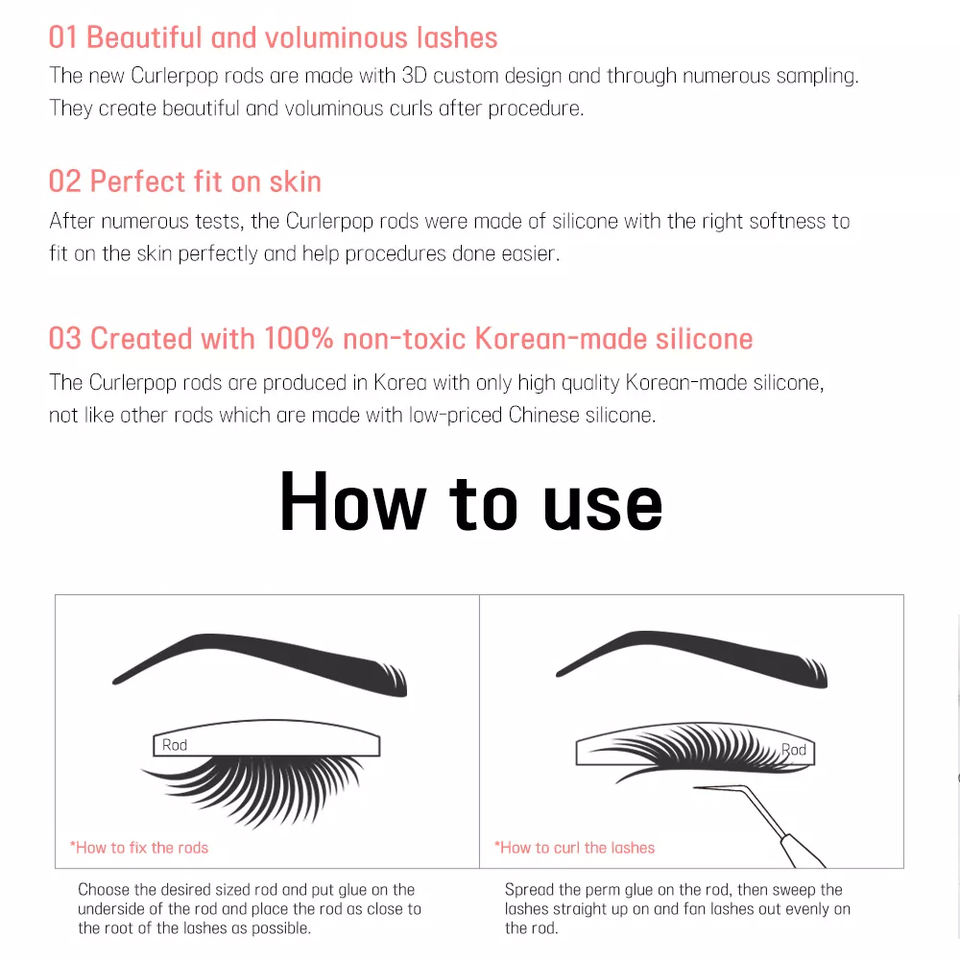 01 Beautiful and voluminous lashes

The new Curlerpop rods are made with 3D custom design and through numerous sampling. They create beautiful and voluminous curls after procedure.

02 Perfect fit on skin

After numerous tests, the Curlerpop rods were made of silicone with the right softness to fit on the skin perfectly and help procedures done easier.

03 Created with 100% non-toxic Korean-made silicone

The Curlerpop rods are produced in Korea with only high quality Korean-made silicone, not like other rods which are made with low-priced Chinese silicone.

How to use

Rod

*How to fix the rods

Choose the desired sized rod and put glue on the underside of the rod and place the rod as close to the root of the lashes as possible.

Rod

*How to curl the lashes

Spread the perm glue on the rod, then sweep the lashes straight up on and fan lashes out evenly on the rod.