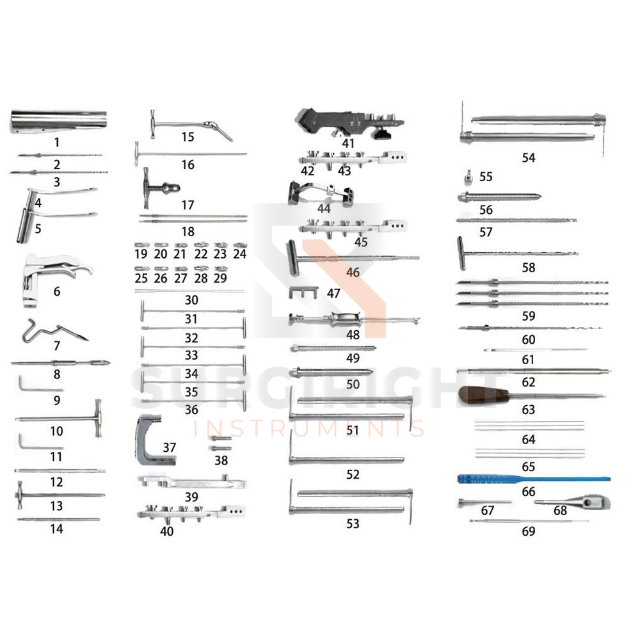 1
2
3
4
5
6
7
8
9
10
11
12
13
14

15
16
17
18
19 20 21 22 23 24
25 26 27 28 29
30
31
32
33
34
35
36
37
38
39
40

41
42 43
44
45
46
47
48
49
50
51
52
53

54
55
56
57
58
59
60
61
62
63
64
65
66
67 68
69

SURGIRIGHT
INSTRUMENTS