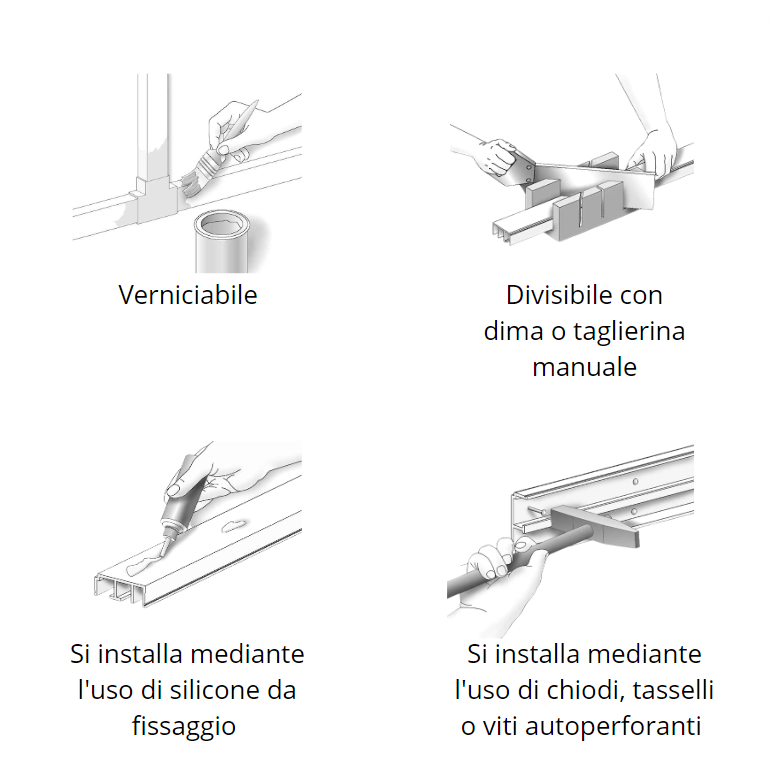 Verniciabile

Divisibile con dima o taglierina manuale

Si installa mediante l'uso di silicone da fissaggio

Si installa mediante l'uso di chiodi, tasselli o viti autoperforanti