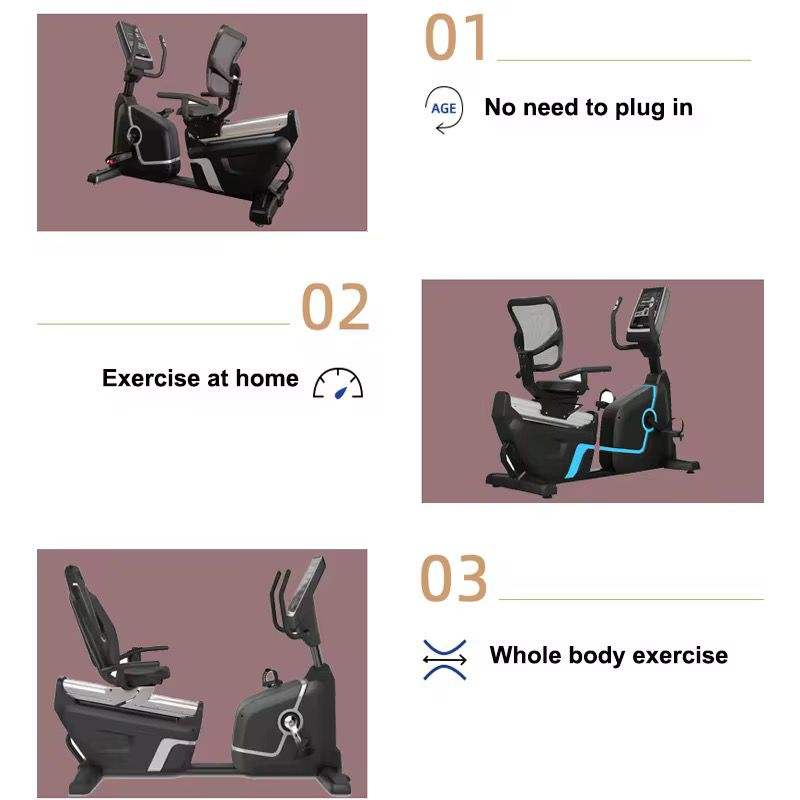 01

AGE

No need to plug in

02

Exercise at home

03

Whole body exercise