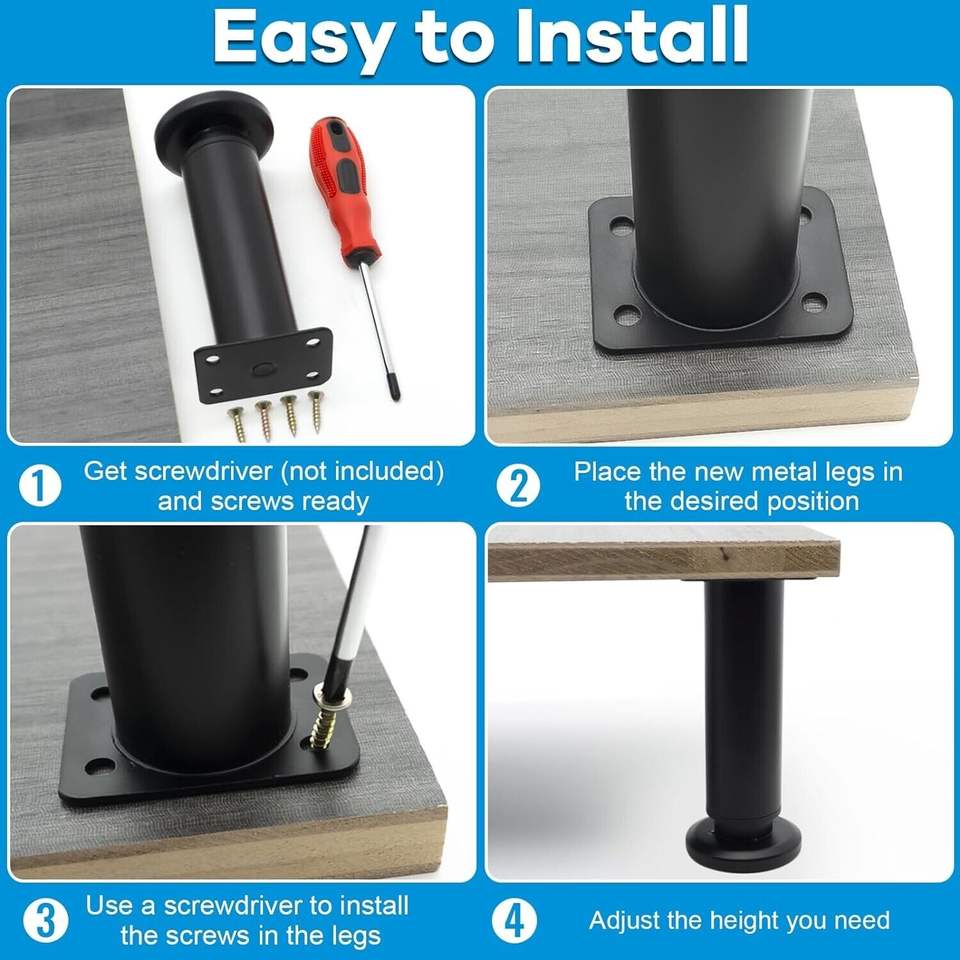 Easy to Install

1 Get screwdriver (not included) and screws ready

2 Place the new metal legs in the desired position

3 Use a screwdriver to install the screws in the legs

4 Adjust the height you need