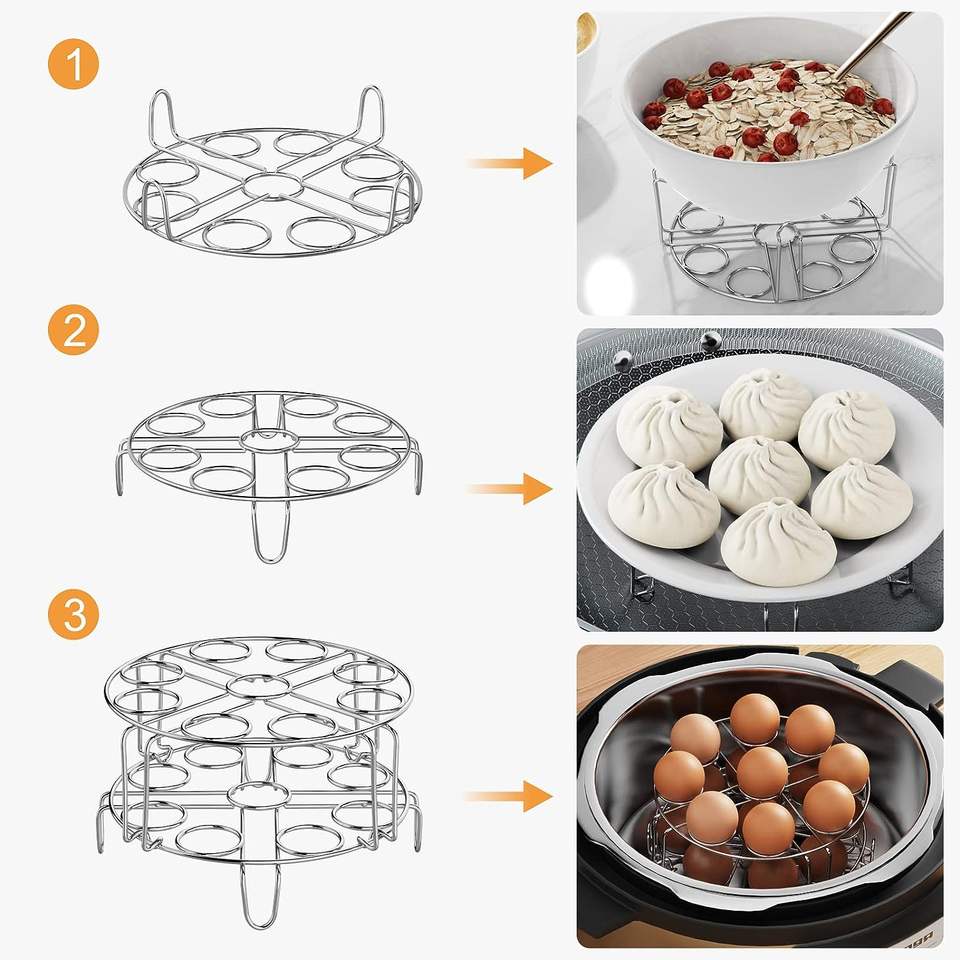 1

2

3