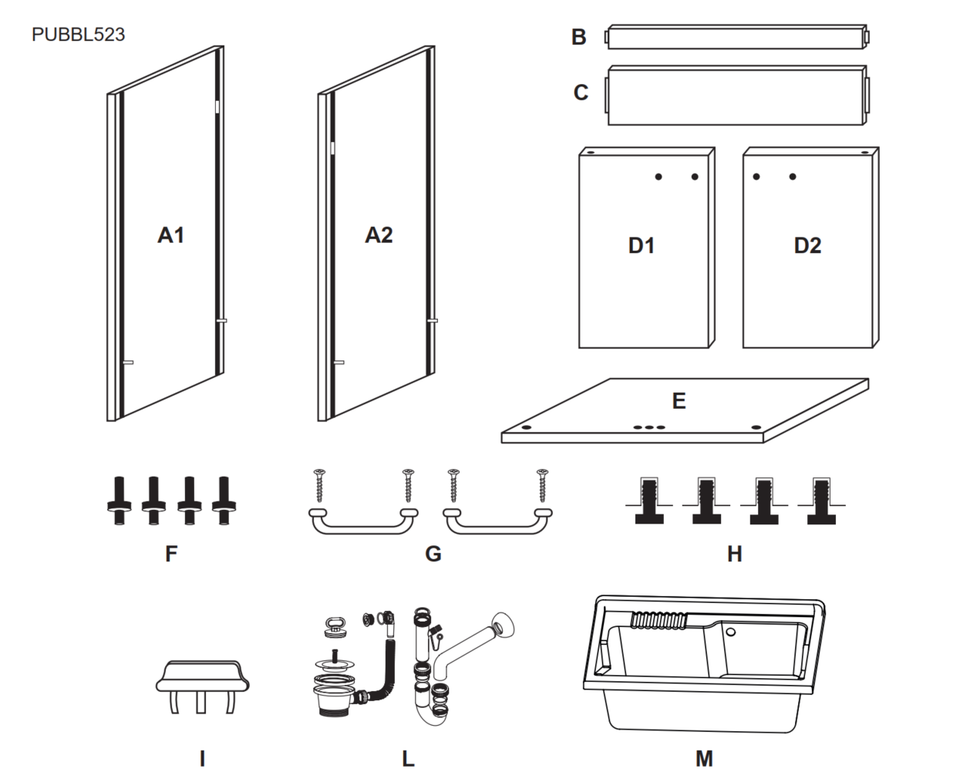 PUBBL523

A1

A2

B

C

D1

D2

E

F

G

H

I

L

M