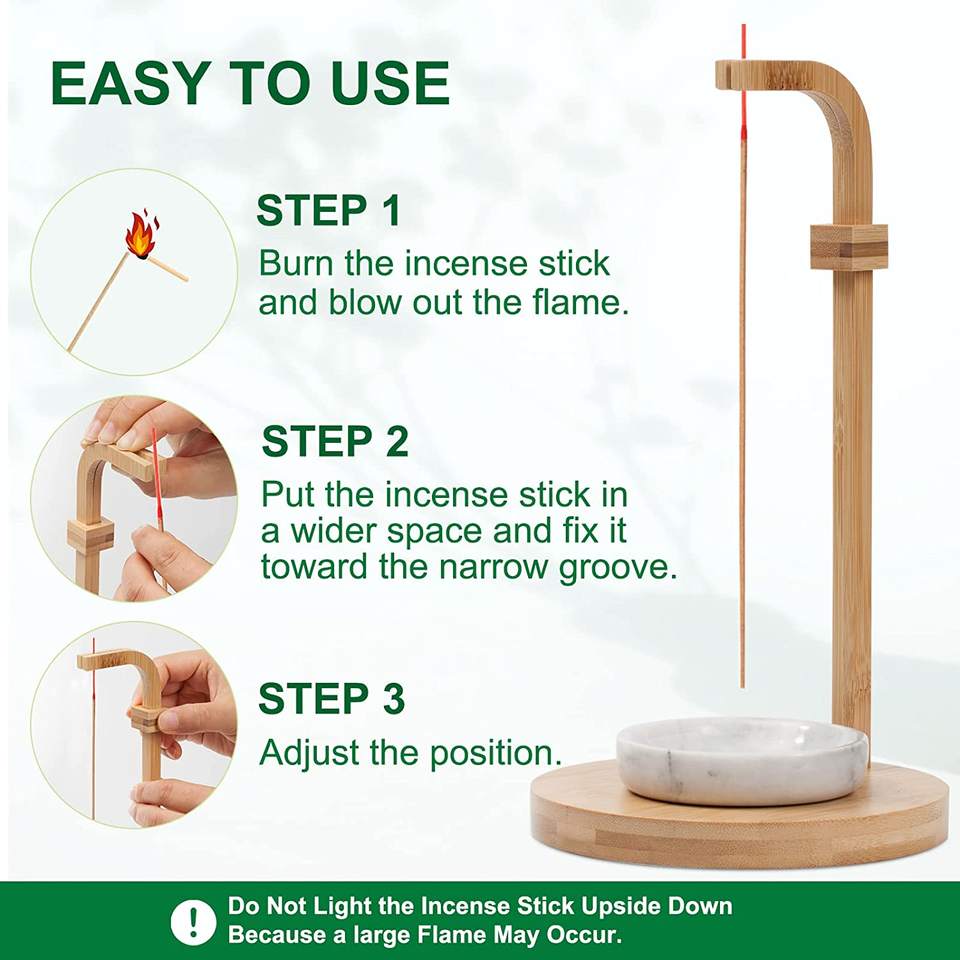 EASY TO USE

STEP 1
Burn the incense stick and blow out the flame.

STEP 2
Put the incense stick in a wider space and fix it toward the narrow groove.

STEP 3
Adjust the position.

!
Do Not Light the Incense Stick Upside Down
Because a large Flame May Occur.