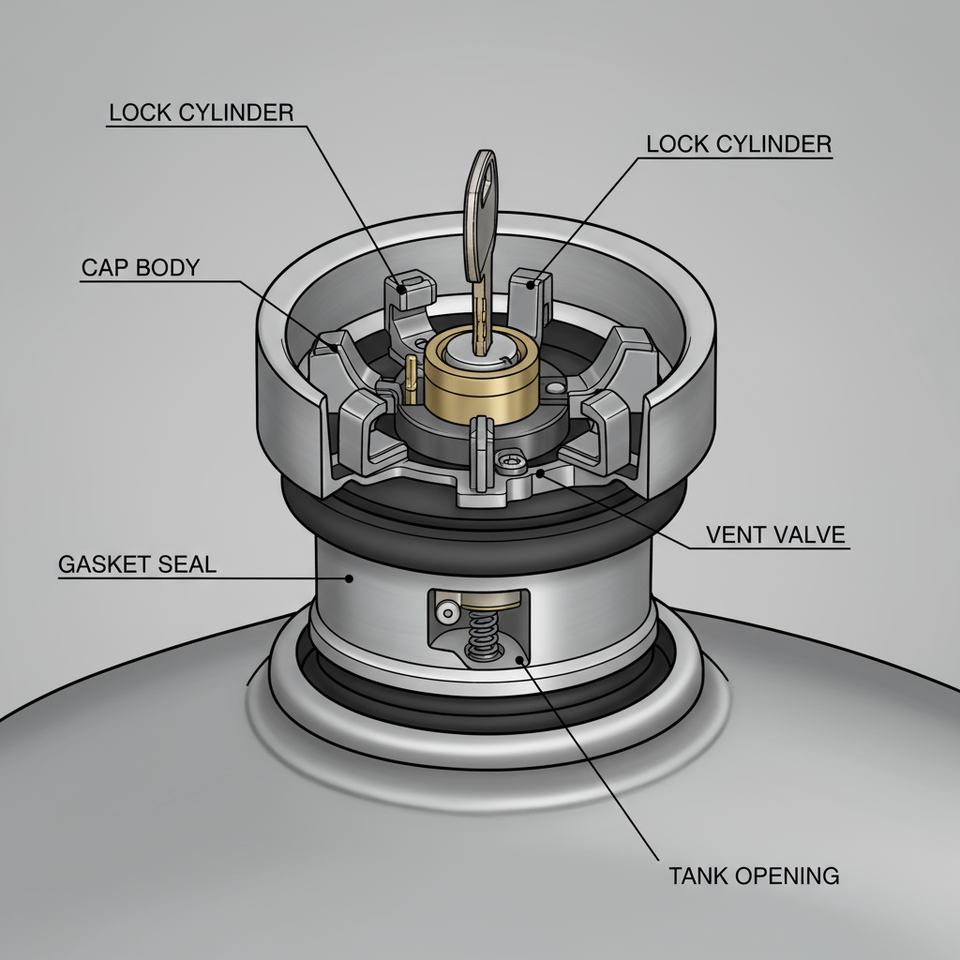 LOCK CYLINDER

LOCK CYLINDER

CAP BODY

VENT VALVE

GASKET SEAL

TANK OPENING