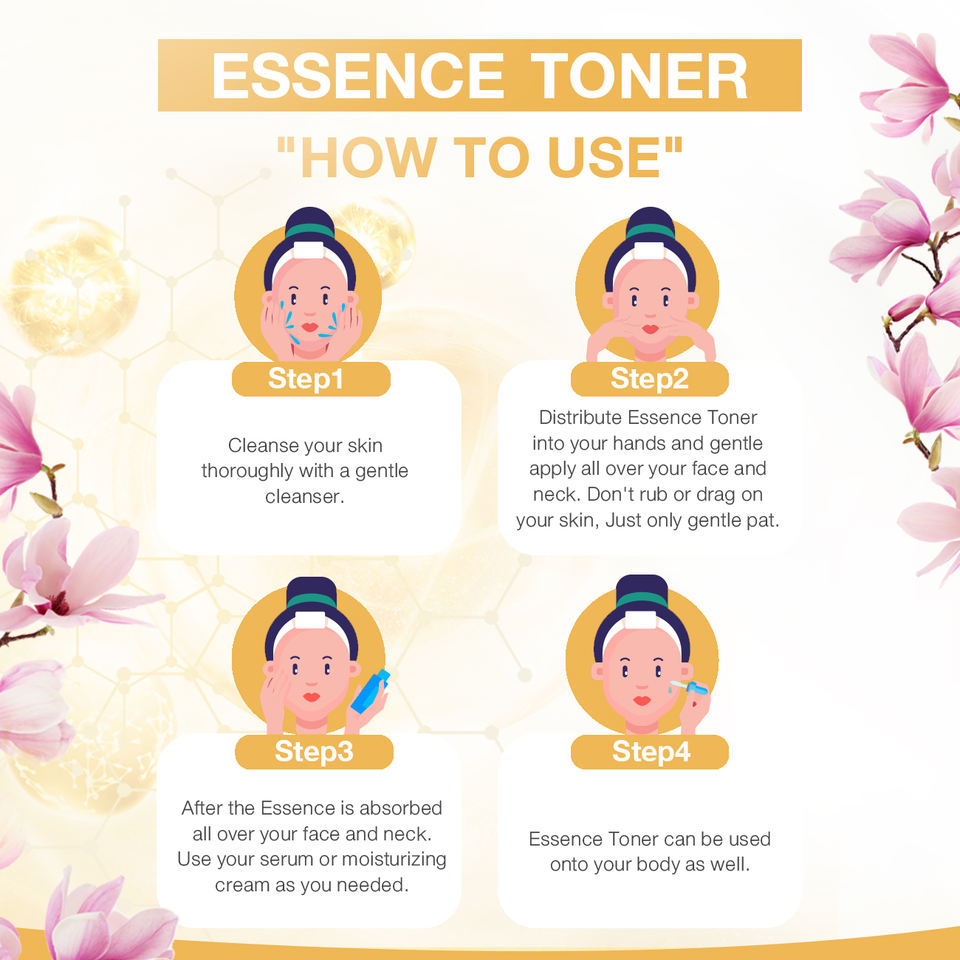 ESSENCE TONER
"HOW TO USE"

Step1
Cleanse your skin thoroughly with a gentle cleanser.

Step2
Distribute Essence Toner into your hands and gentle apply all over your face and neck. Don't rub or drag on your skin, Just only gentle pat.

Step3
After the Essence is absorbed all over your face and neck. Use your serum or moisturizing cream as you needed.

Step4
Essence Toner can be used onto your body as well.