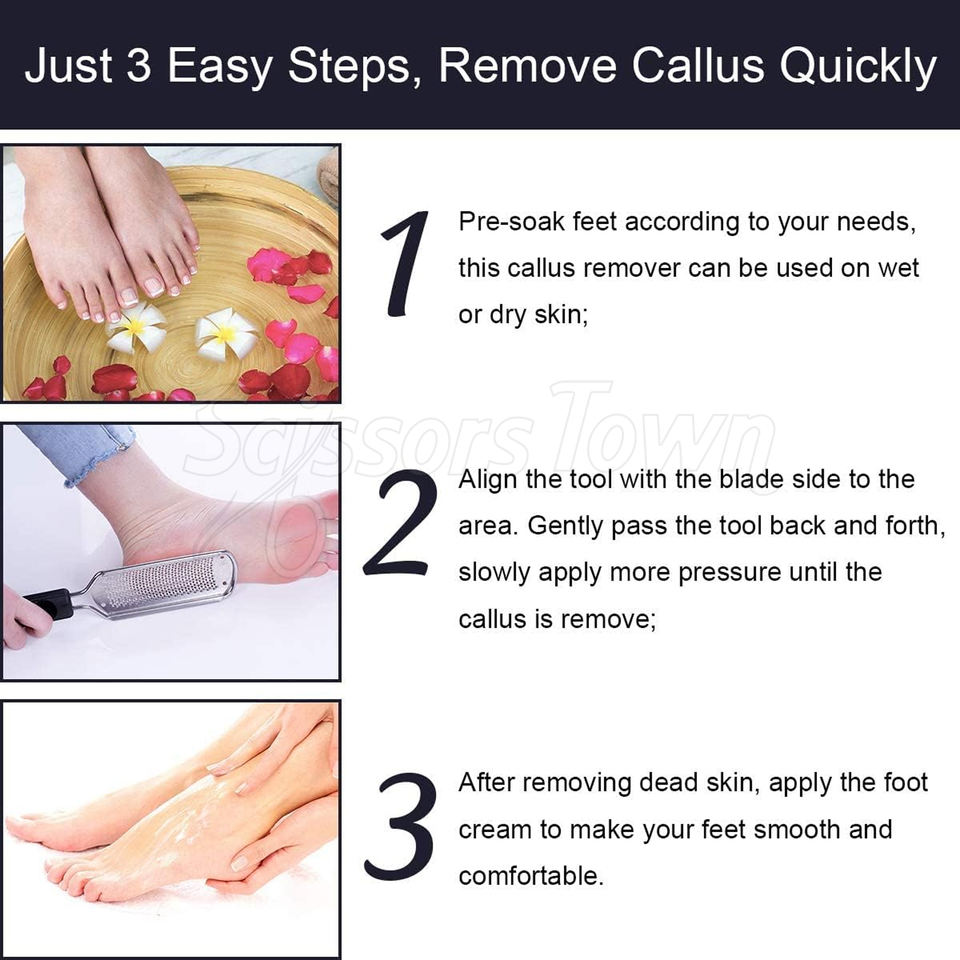 Just 3 Easy Steps, Remove Callus Quickly

1 Pre-soak feet according to your needs, this callus remover can be used on wet or dry skin;

Scissors Town

2 Align the tool with the blade side to the area. Gently pass the tool back and forth, slowly apply more pressure until the callus is remove;

3 After removing dead skin, apply the foot cream to make your feet smooth and comfortable.