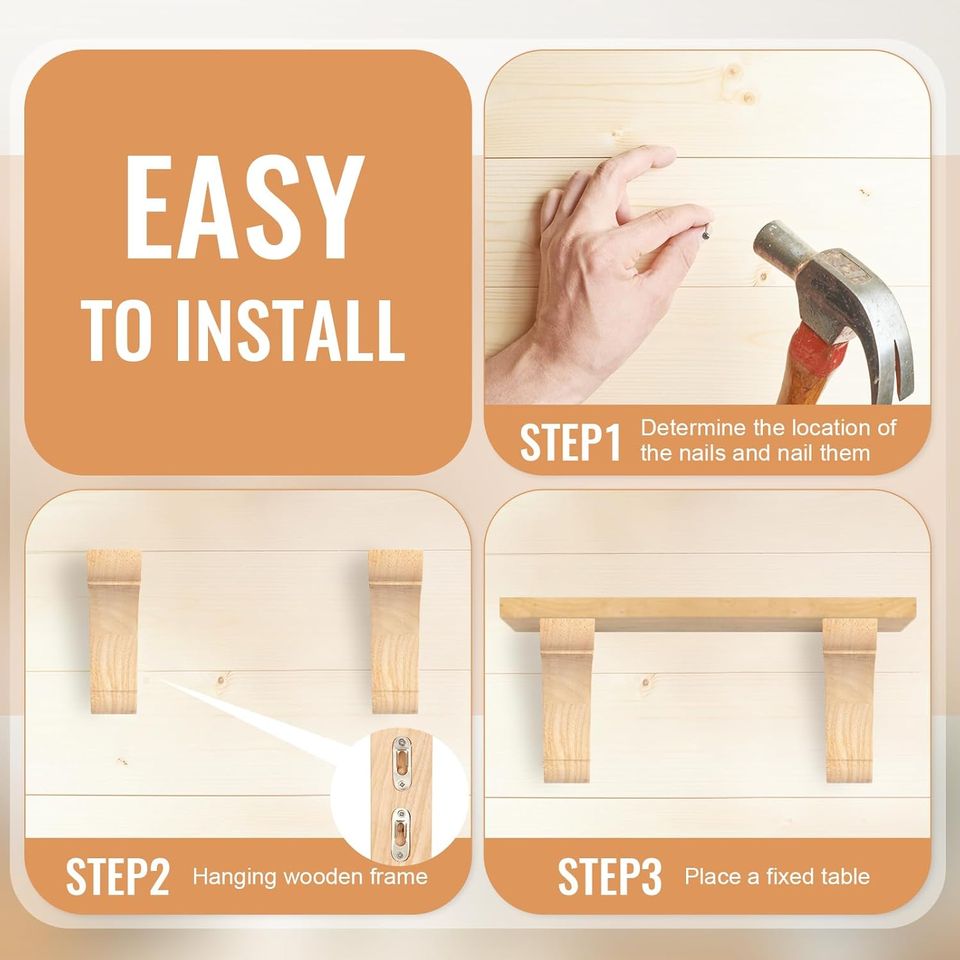 EASY
TO INSTALL

STEP1 Determine the location of the nails and nail them

STEP2 Hanging wooden frame

STEP3 Place a fixed table