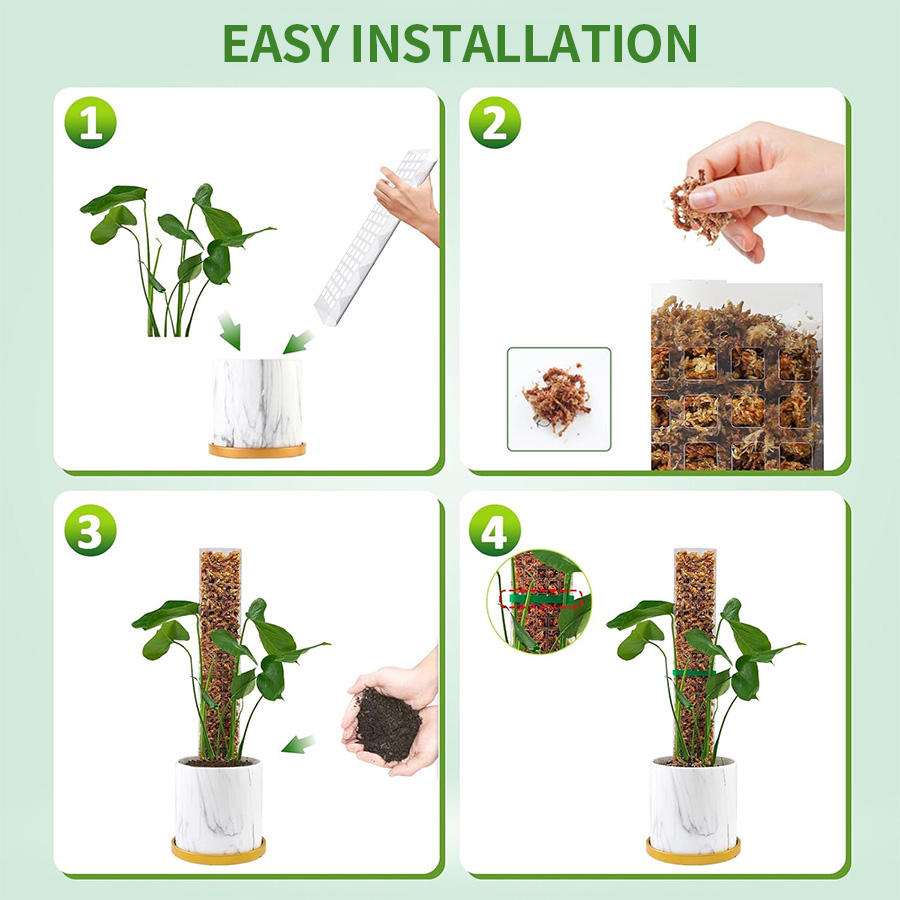 EASY INSTALLATION

1

2

3

4