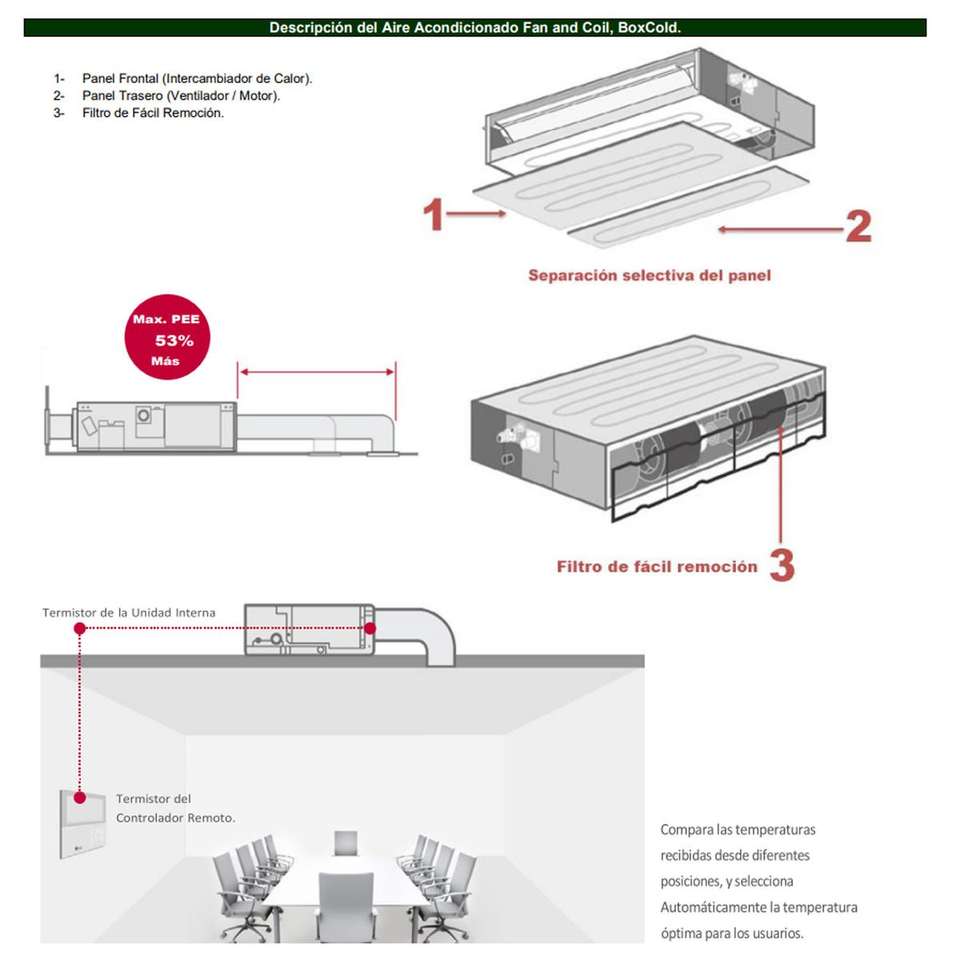 Descripción del Aire Acondicionado Fan and Coil, BoxCold.

1- Panel Frontal (Intercambiador de Calor).
2- Panel Trasero (Ventilador / Motor).
3- Filtro de Fácil Remoción.

1

2

Separación selectiva del panel

Max. PEE
53%
Más

Filtro de fácil remoción 3

Termistor de la Unidad Interna

Termistor del Controlador Remoto.

Compara las temperaturas recibidas desde diferentes posiciones, y selecciona Automáticamente la temperatura óptima para los usuarios.