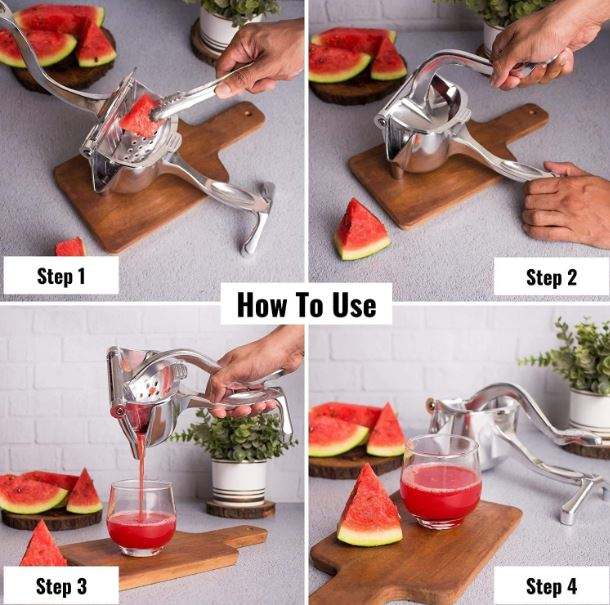 Step 1

Step 2

How To Use

Step 3

Step 4