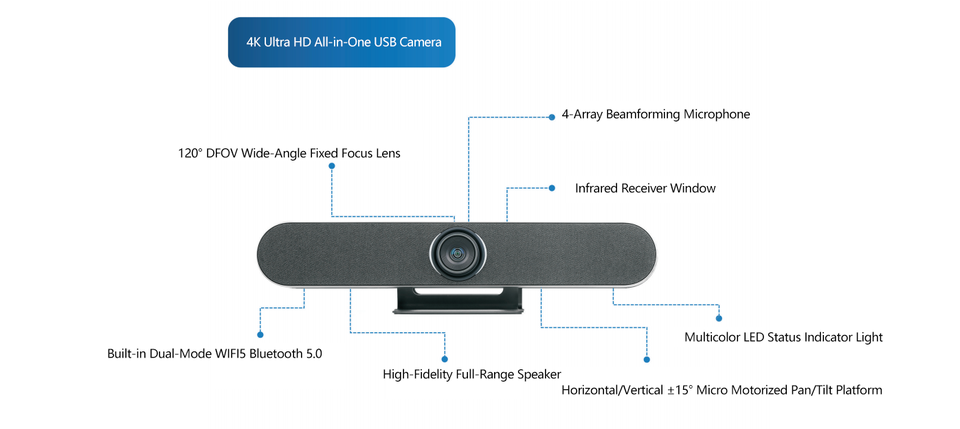 4K Ultra HD All-in-One USB Camera

4-Array Beamforming Microphone

120° DFOV Wide-Angle Fixed Focus Lens

Infrared Receiver Window

Multicolor LED Status Indicator Light

Built-in Dual-Mode WIFI5 Bluetooth 5.0

High-Fidelity Full-Range Speaker

Horizontal/Vertical ±15° Micro Motorized Pan/Tilt Platform