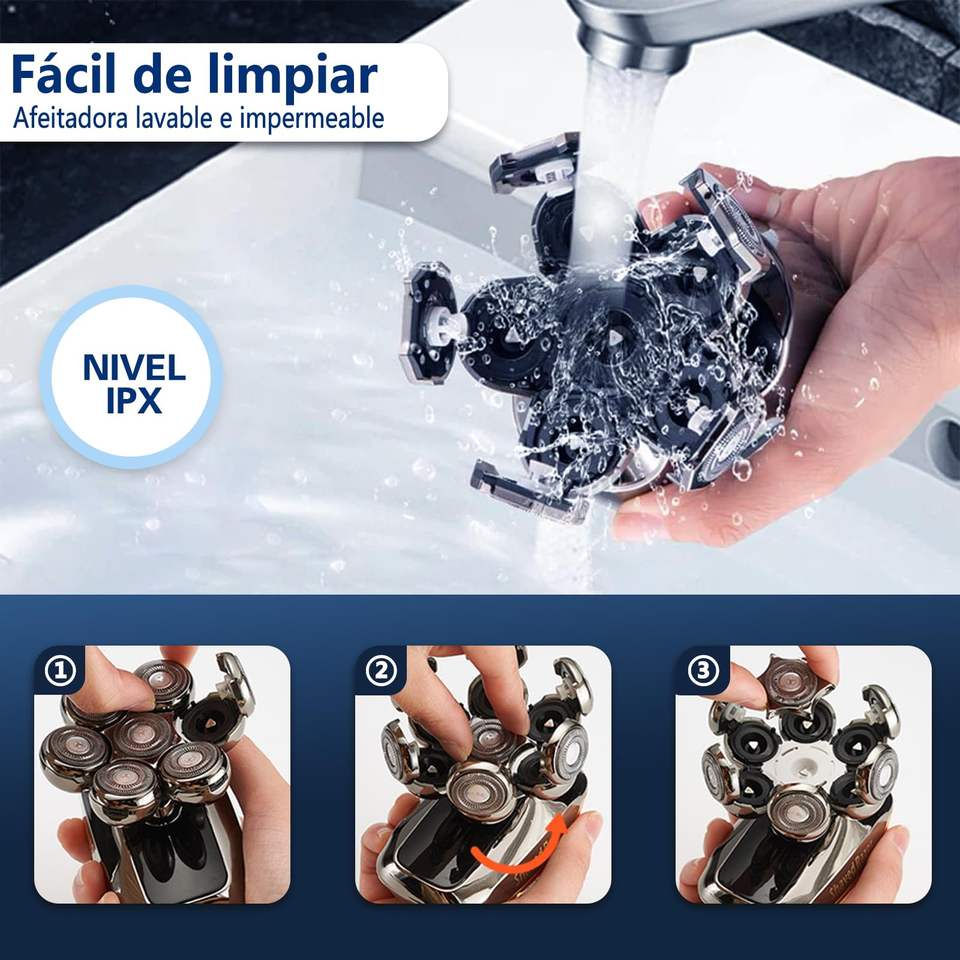 Fácil de limpiar
Afeitadora lavable e impermeable

NIVEL IPX

①

②

③