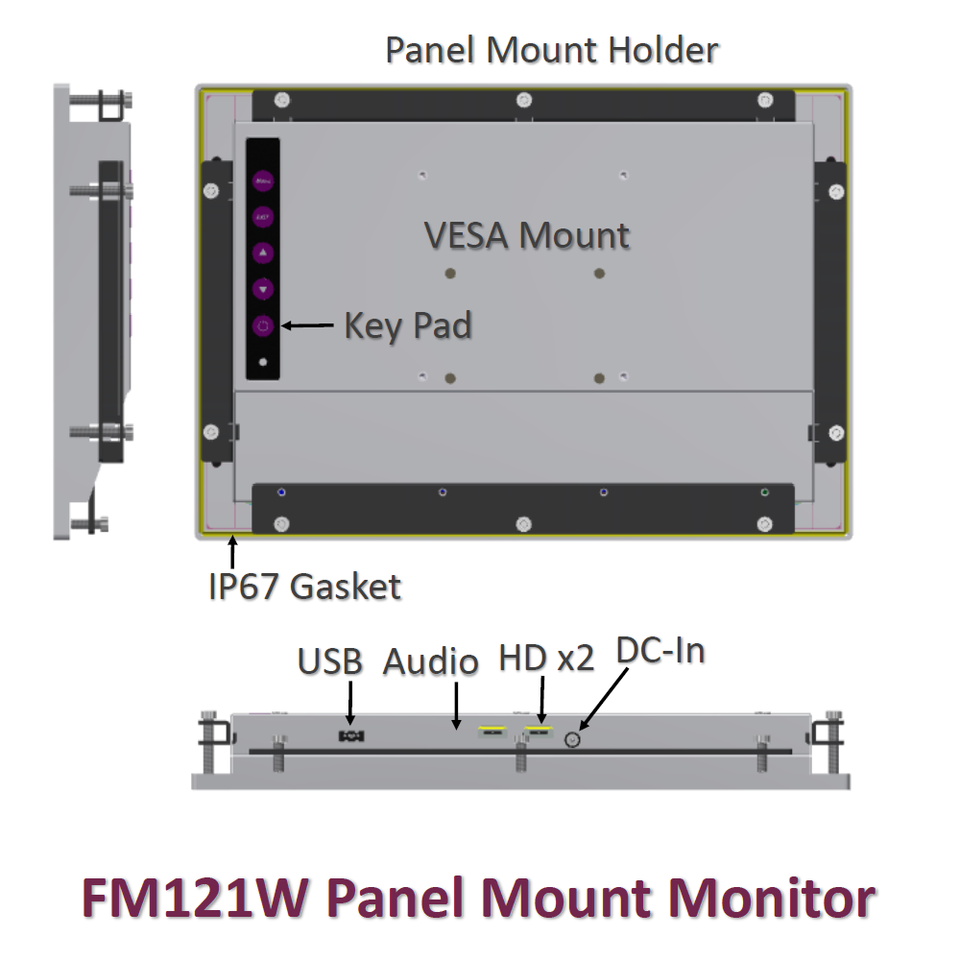 Panel Mount Holder

VESA Mount

Key Pad

IP67 Gasket

USB Audio HD x2 DC-In

FM121W Panel Mount Monitor