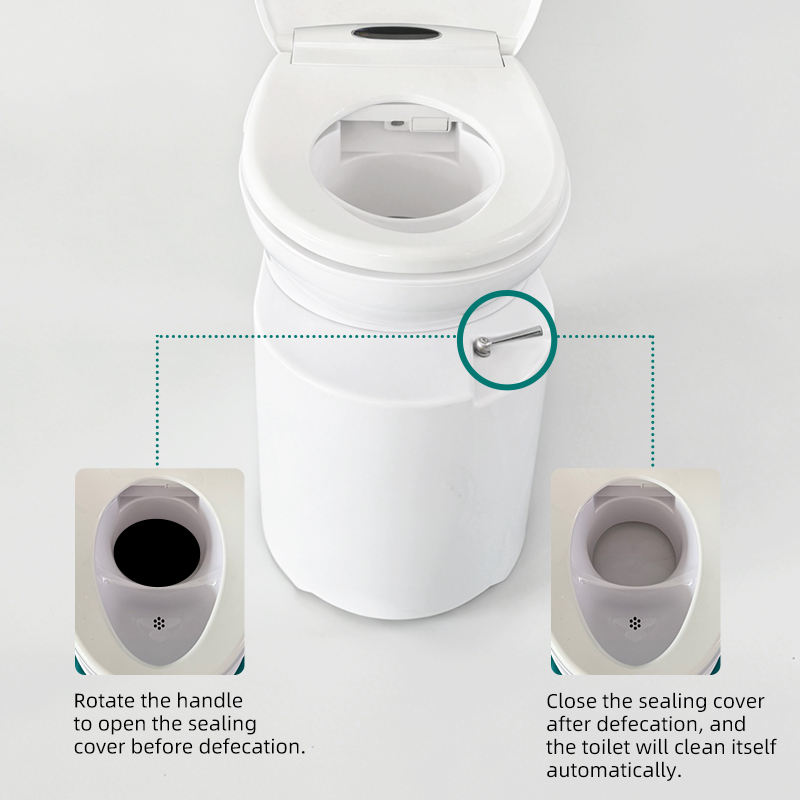 Rotate the handle to open the sealing cover before defecation.

Close the sealing cover after defecation, and the toilet will clean itself automatically.