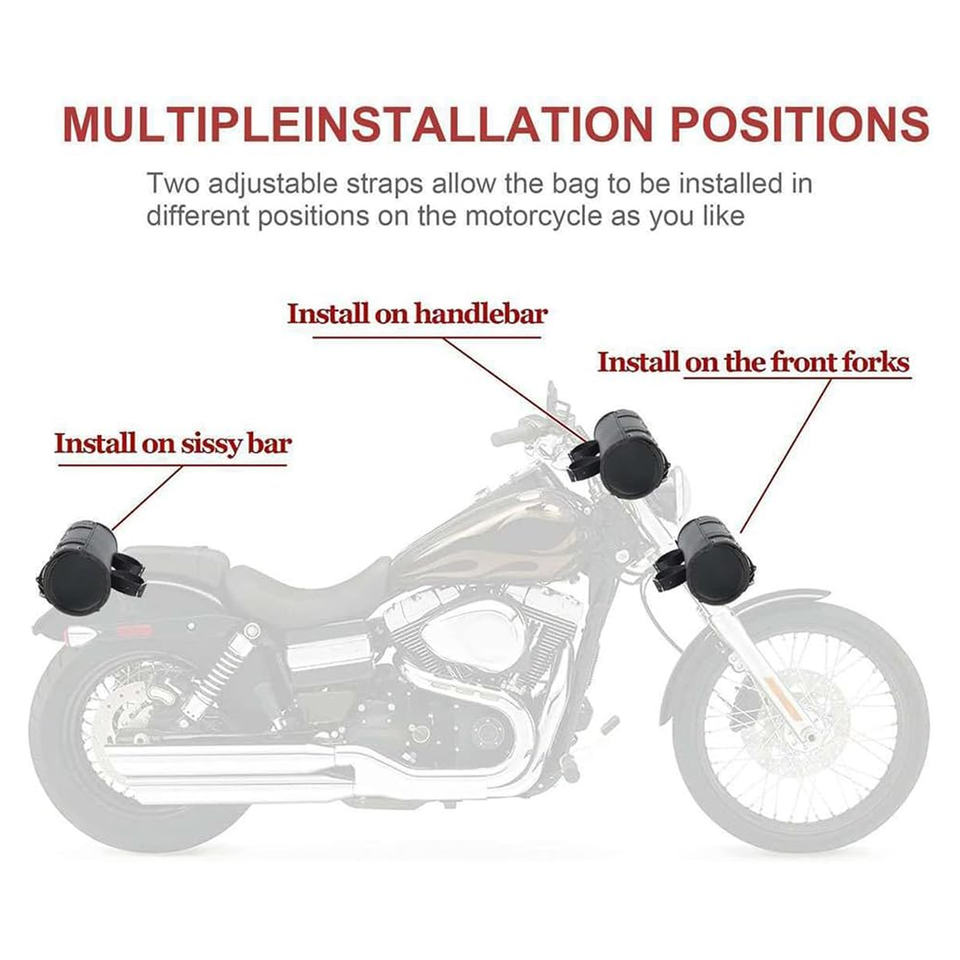 MULTIPLEINSTALLATION POSITIONS

Two adjustable straps allow the bag to be installed in different positions on the motorcycle as you like

Install on handlebar

Install on the front forks

Install on sissy bar