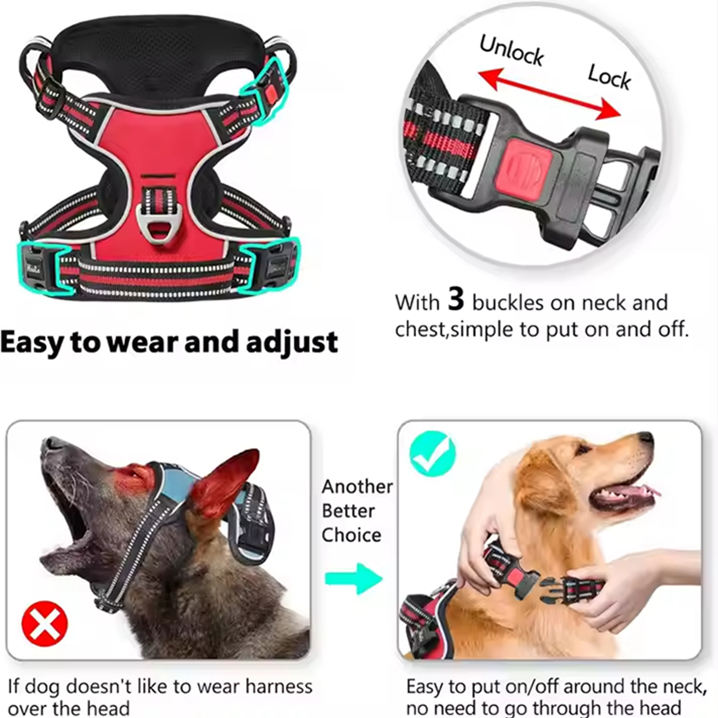 Unlock
Lock

With 3 buckles on neck and chest,simple to put on and off.

Easy to wear and adjust

Another Better Choice

If dog doesn't like to wear harness over the head

Easy to put on/off around the neck, no need to go through the head