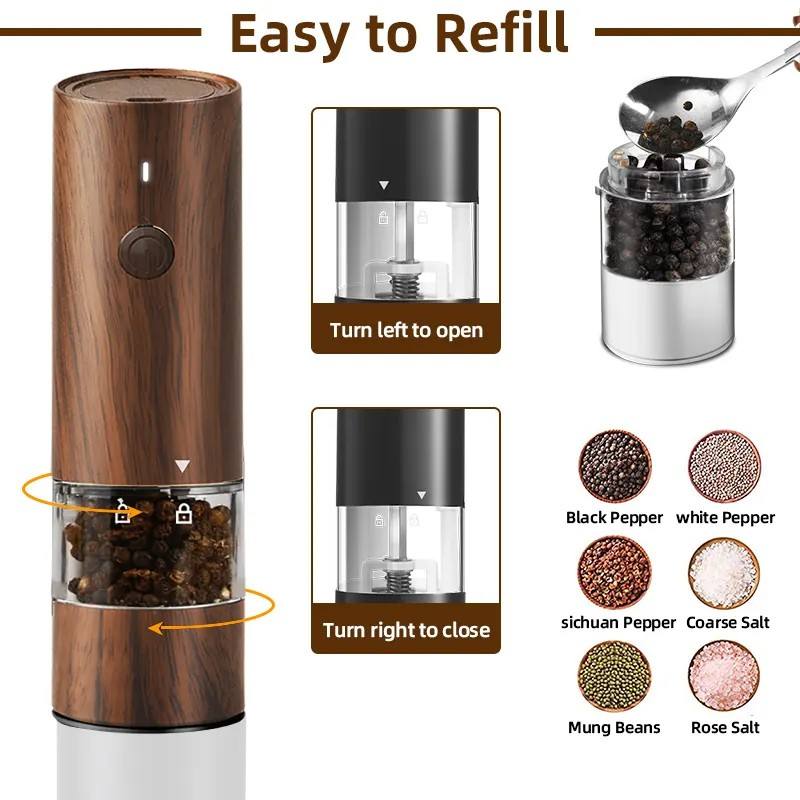 Easy to Refill

Turn left to open

Turn right to close

Black Pepper white Pepper

sichuan Pepper Coarse Salt

Mung Beans Rose Salt