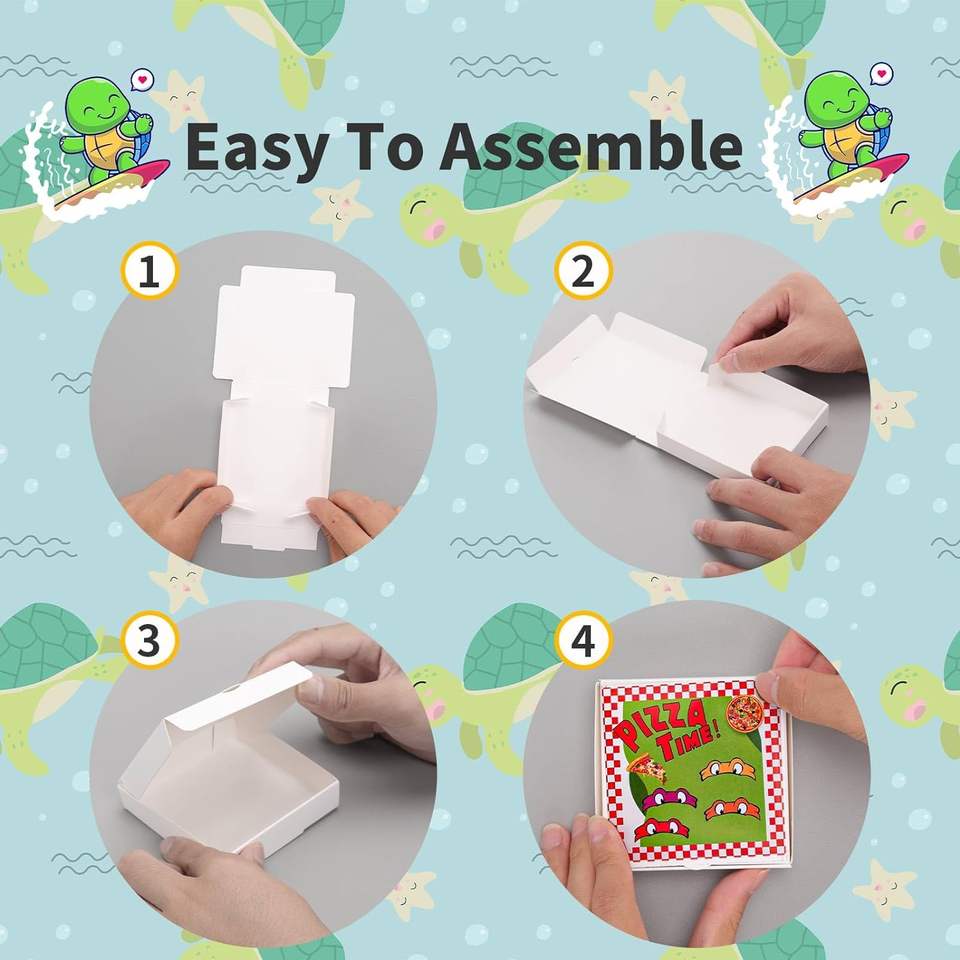 Easy To Assemble

1

2

3

4

PIZZA TIME!