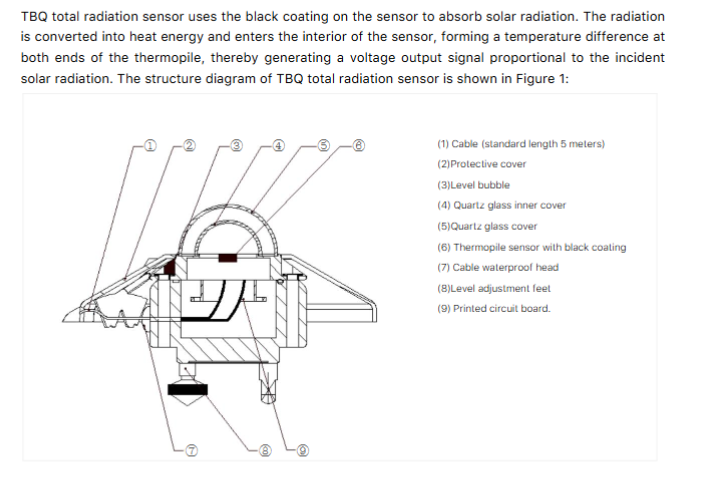 TBQ total radiation sensor uses the black coating on the sensor to absorb solar radiation. The radiation is converted into heat energy and enters the interior of the sensor, forming a temperature difference at both ends of the thermopile, thereby generating a voltage output signal proportional to the incident solar radiation. The structure diagram of TBQ total radiation sensor is shown in Figure 1:

① ② ③ ④ ⑤ ⑥

⑦ ⑧ ⑨

(1) Cable (standard length 5 meters)
(2)Protective cover
(3)Level bubble
(4) Quartz glass inner cover
(5)Quartz glass cover
(6) Thermopile sensor with black coating
(7) Cable waterproof head
(8)Level adjustment feet
(9) Printed circuit board.