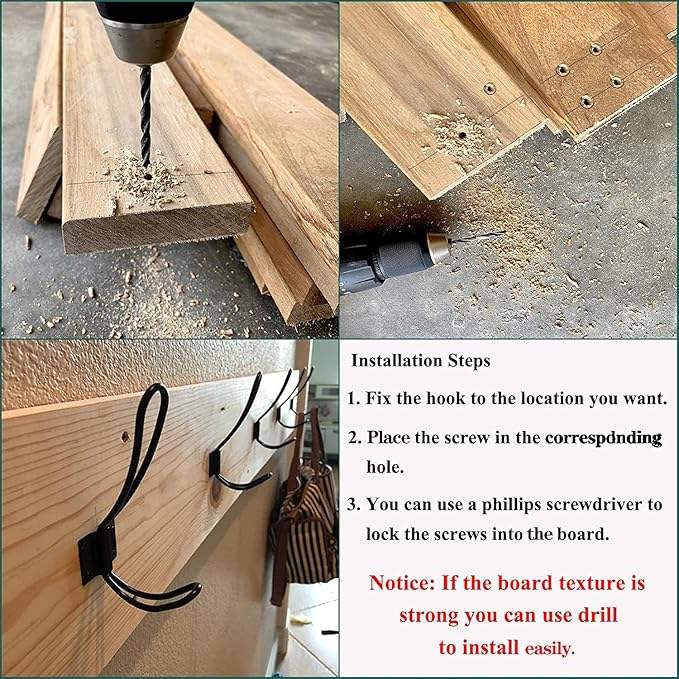 Installation Steps

1. Fix the hook to the location you want.

2. Place the screw in the correspdnding hole.

3. You can use a phillips screwdriver to lock the screws into the board.

Notice: If the board texture is strong you can use drill to install easily.