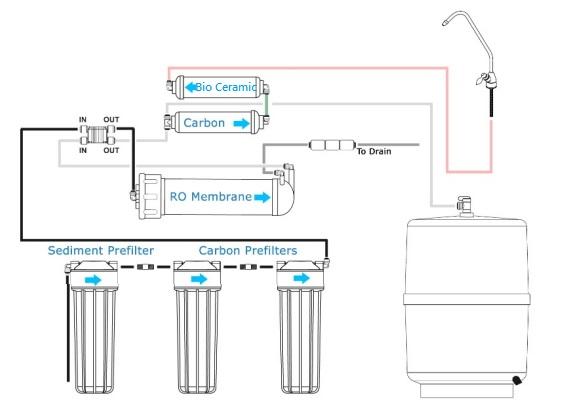 Bio Ceramic

Carbon

IN OUT

IN OUT

To Drain

RO Membrane

Sediment Prefilter

Carbon Prefilters