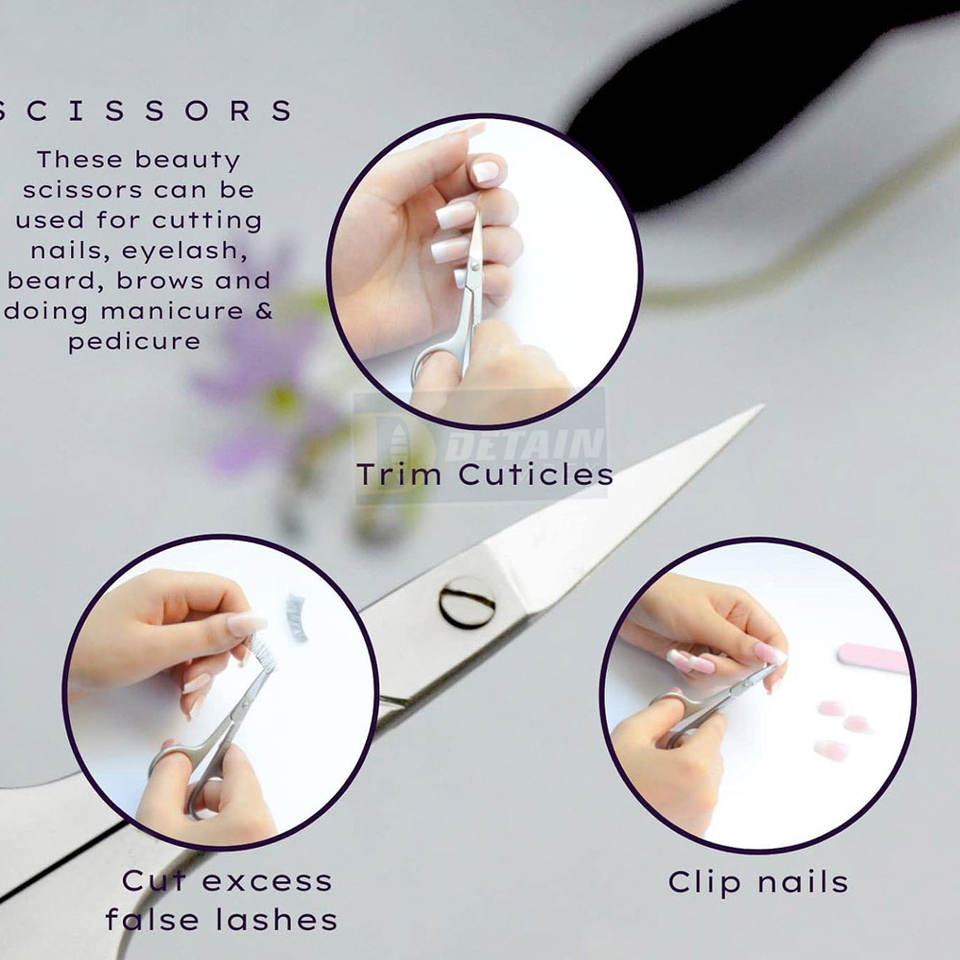 SCISSORS

These beauty scissors can be used for cutting nails, eyelash, beard, brows and doing manicure & pedicure

DETAIN

Trim Cuticles

Cut excess false lashes

Clip nails