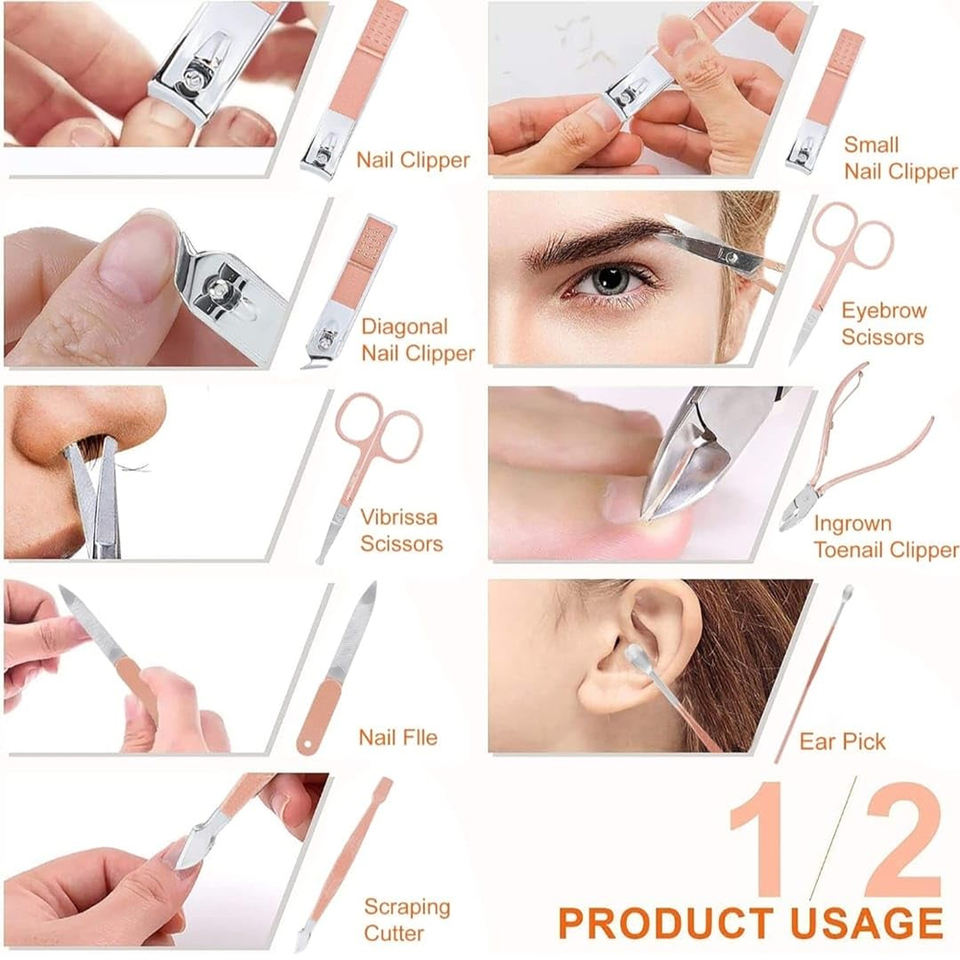 Nail Clipper

Small Nail Clipper

Diagonal Nail Clipper

Eyebrow Scissors

Vibrissa Scissors

Ingrown Toenail Clipper

Nail FIle

Ear Pick

Scraping Cutter

1/2

PRODUCT USAGE