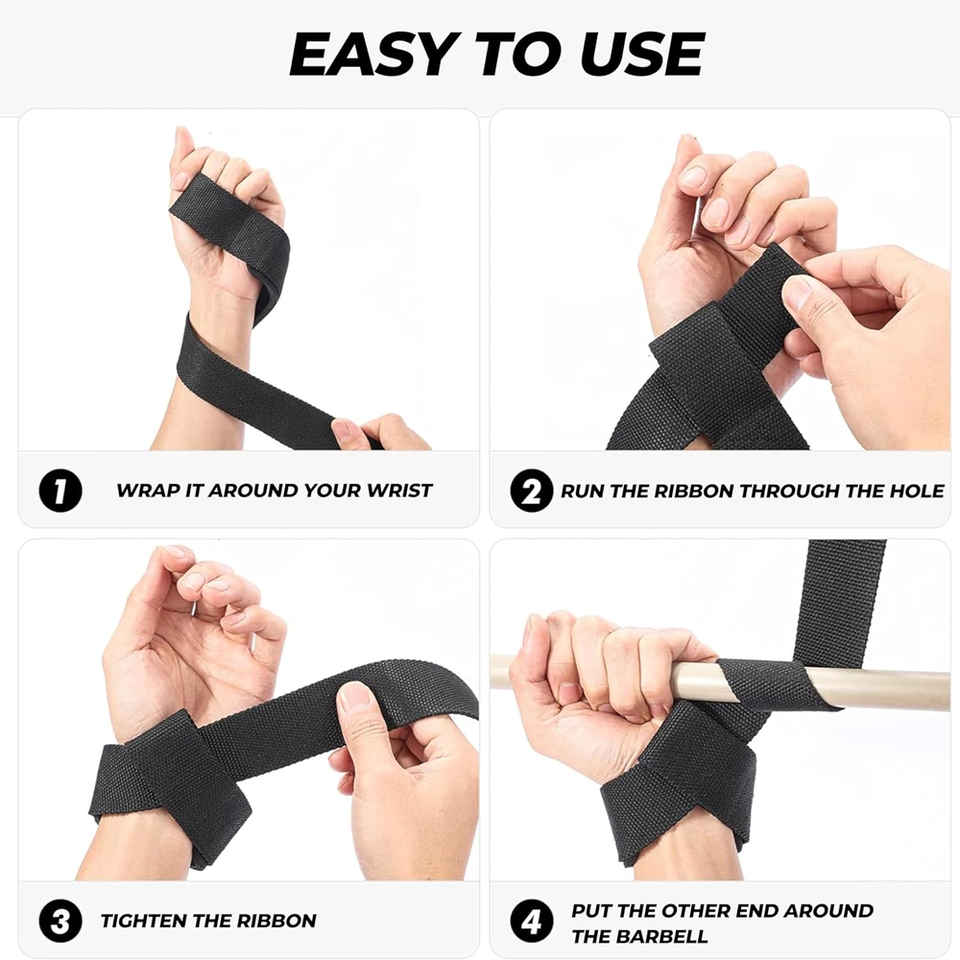 EASY TO USE

1 WRAP IT AROUND YOUR WRIST

2 RUN THE RIBBON THROUGH THE HOLE

3 TIGHTEN THE RIBBON

4 PUT THE OTHER END AROUND THE BARBELL