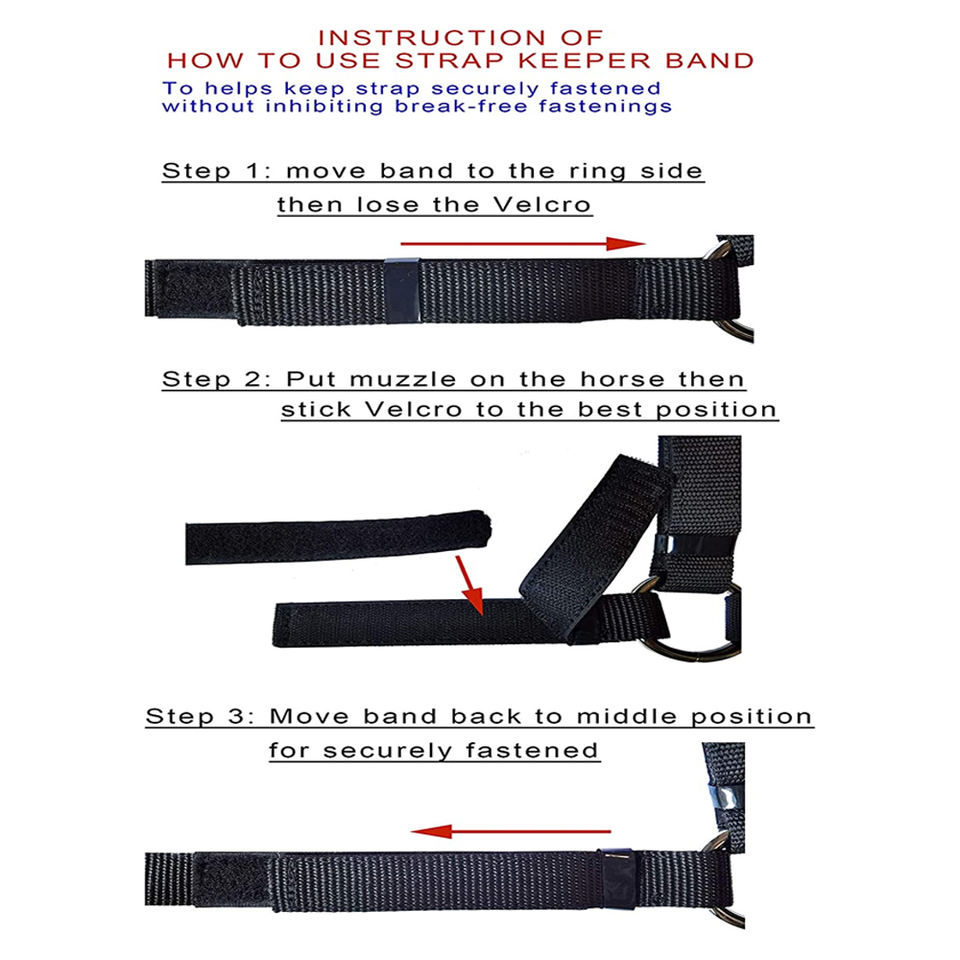 INSTRUCTION OF
HOW TO USE STRAP KEEPER BAND
To helps keep strap securely fastened without inhibiting break-free fastenings

Step 1: move band to the ring side then lose the Velcro

Step 2: Put muzzle on the horse then stick Velcro to the best position

Step 3: Move band back to middle position for securely fastened