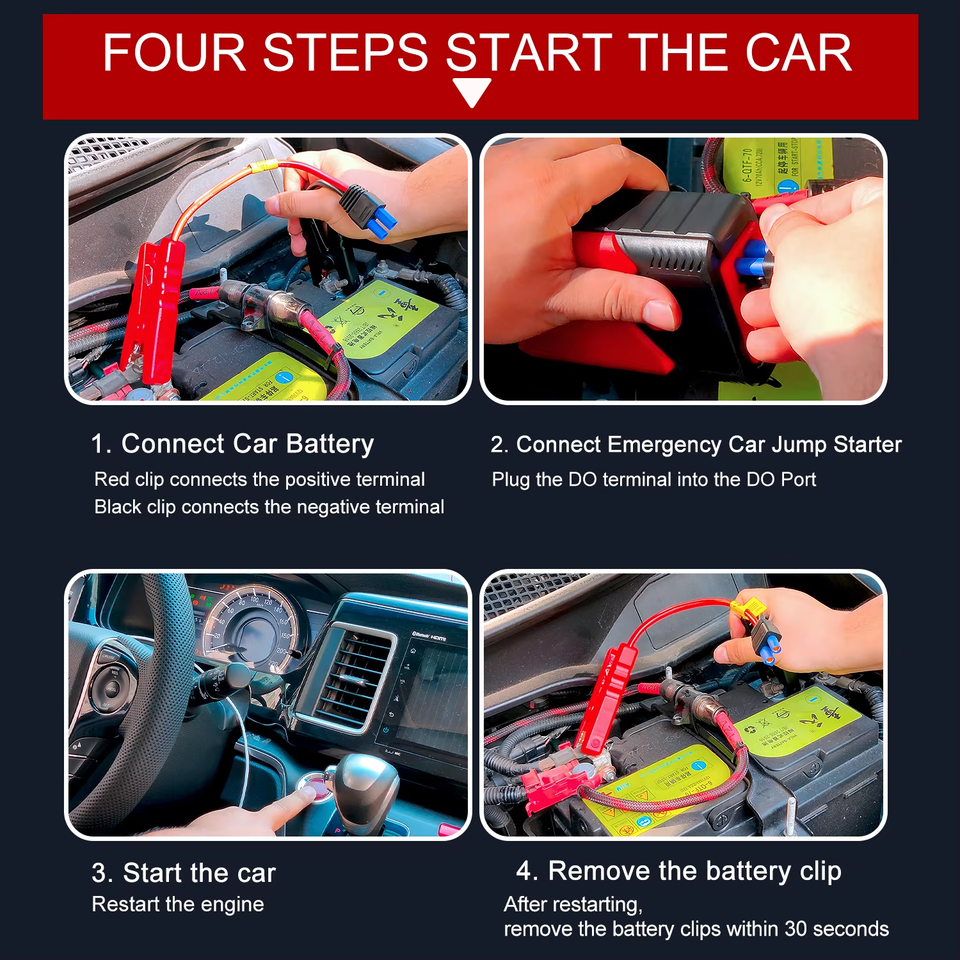 FOUR STEPS START THE CAR

1. Connect Car Battery
Red clip connects the positive terminal
Black clip connects the negative terminal

2. Connect Emergency Car Jump Starter
Plug the DO terminal into the DO Port

3. Start the car
Restart the engine

4. Remove the battery clip
After restarting,
remove the battery clips within 30 seconds