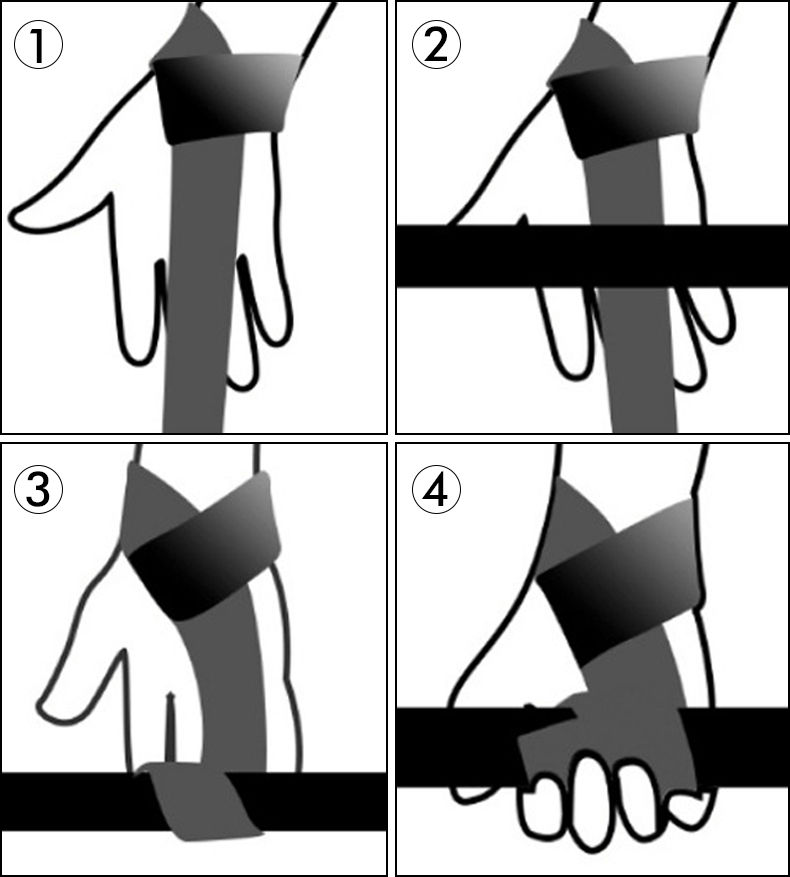 ①

②

③

④