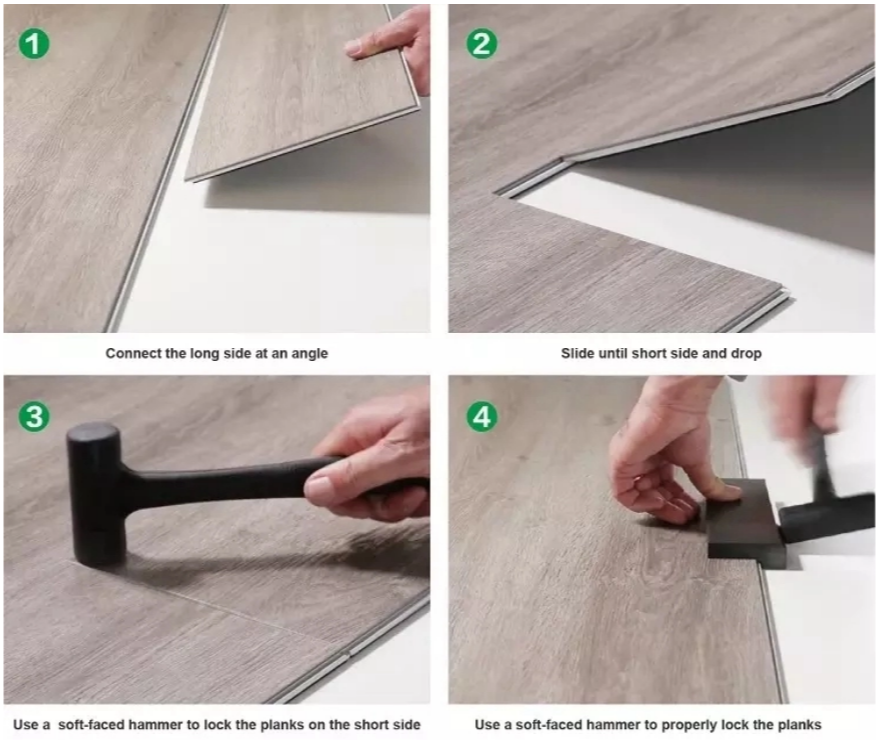 1

Connect the long side at an angle

2

Slide until short side and drop

3

Use a soft-faced hammer to lock the planks on the short side

4

Use a soft-faced hammer to properly lock the planks