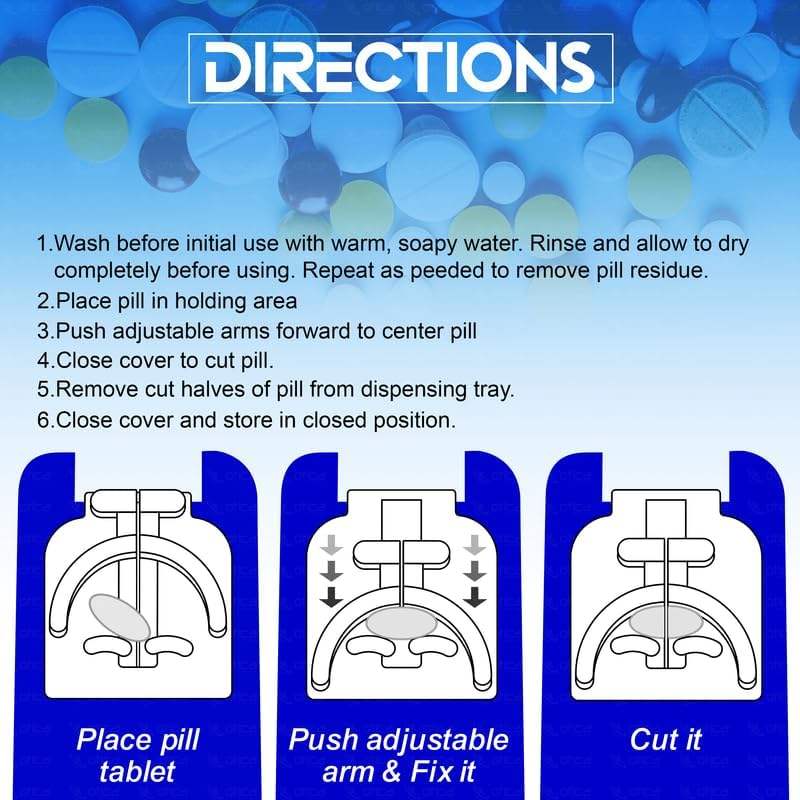 DIRECTIONS

1.Wash before initial use with warm, soapy water. Rinse and allow to dry completely before using. Repeat as peeded to remove pill residue.
2.Place pill in holding area
3.Push adjustable arms forward to center pill
4.Close cover to cut pill.
5.Remove cut halves of pill from dispensing tray.
6.Close cover and store in closed position.

Place pill tablet

Push adjustable arm & Fix it

Cut it