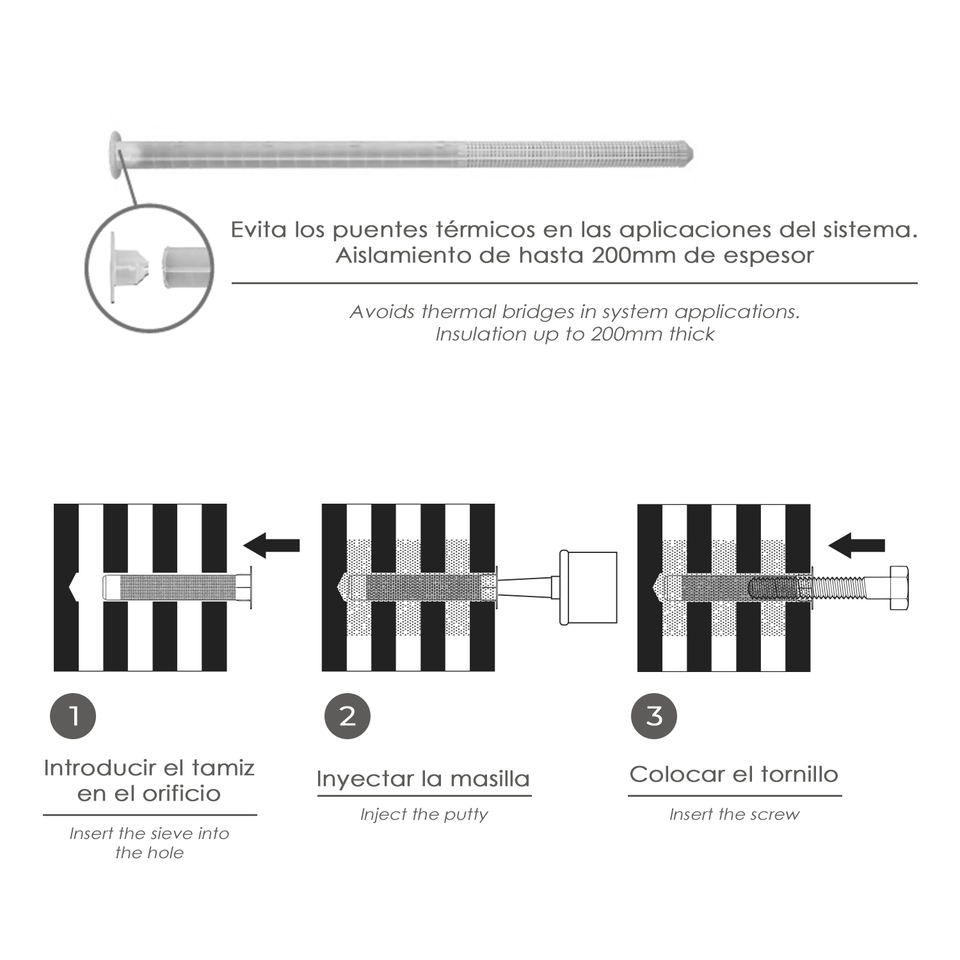 Evita los puentes térmicos en las aplicaciones del sistema.
Aislamiento de hasta 200mm de espesor

Avoids thermal bridges in system applications.
Insulation up to 200mm thick

1

Introducir el tamiz en el orificio

Insert the sieve into the hole

2

Inyectar la masilla

Inject the putty

3

Colocar el tornillo

Insert the screw