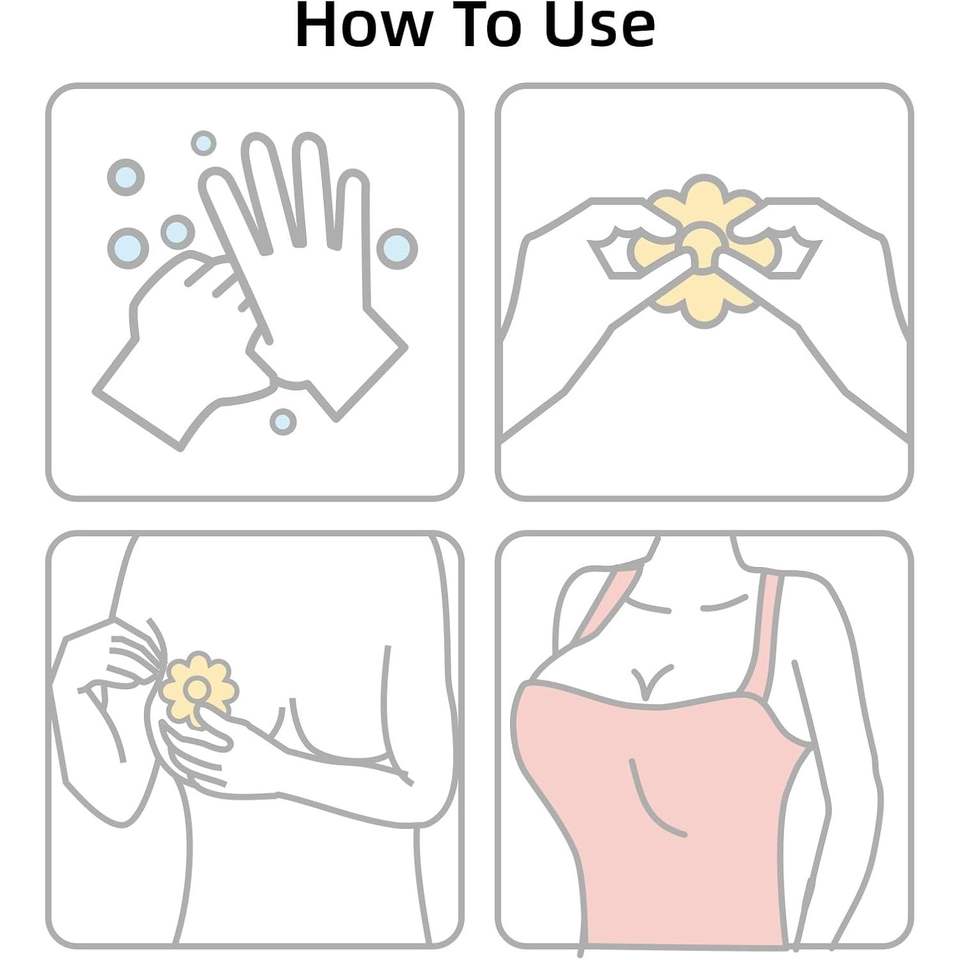 How To Use