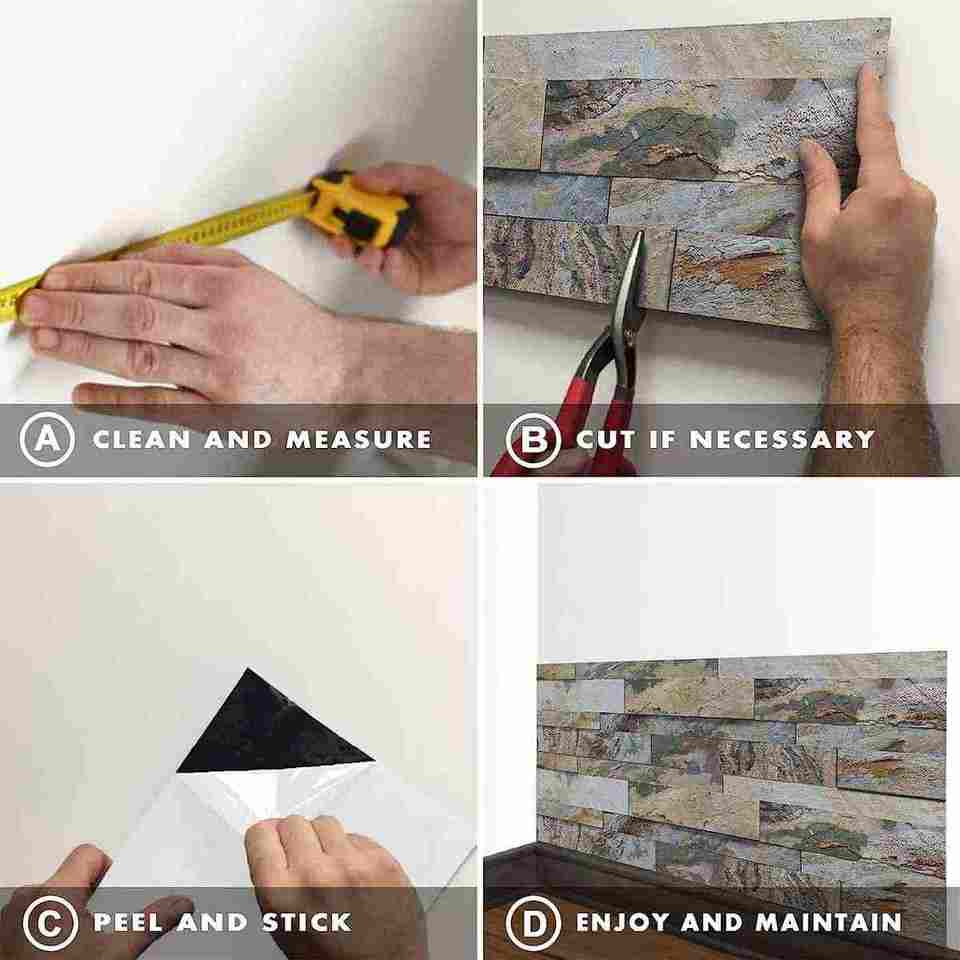 A CLEAN AND MEASURE

B CUT IF NECESSARY

C PEEL AND STICK

D ENJOY AND MAINTAIN