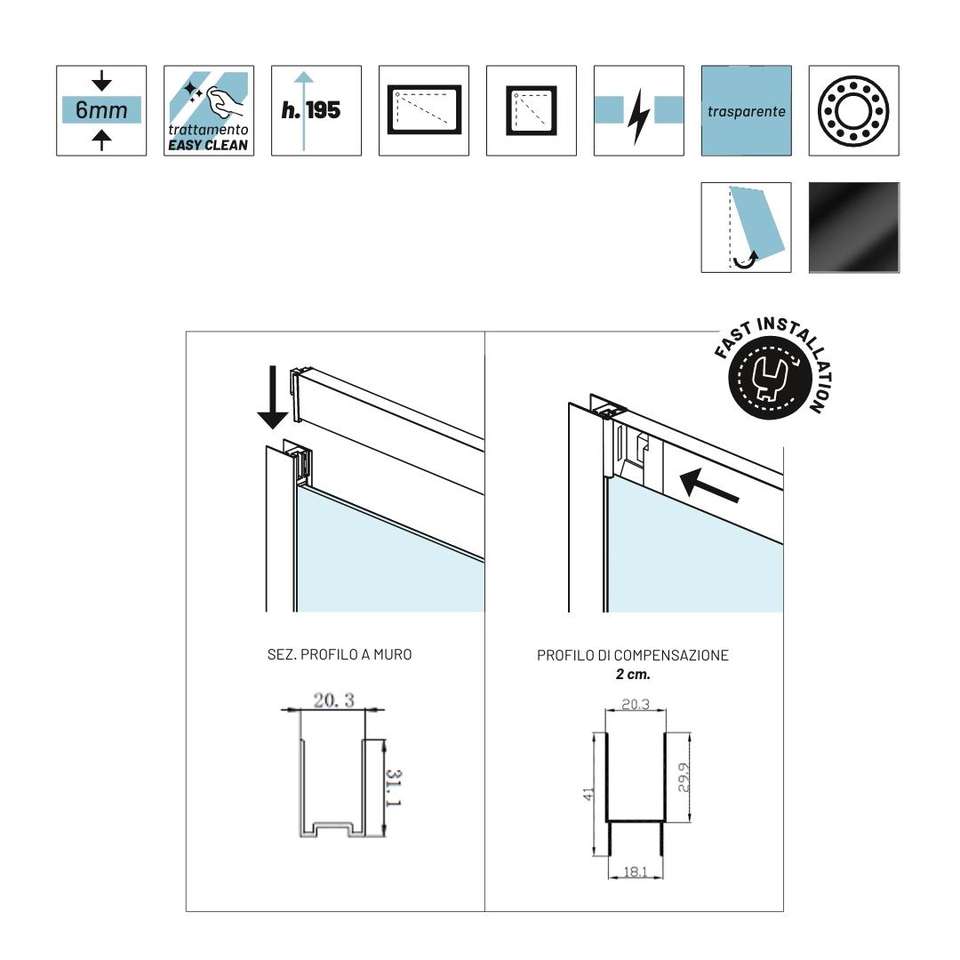 6mm

trattamento
EASY CLEAN

h. 195

trasparente

FAST INSTALLATION

SEZ. PROFILO A MURO

20. 3

31. 1

PROFILO DI COMPENSAZIONE
2 cm.

20.3

41

29.9

18.1