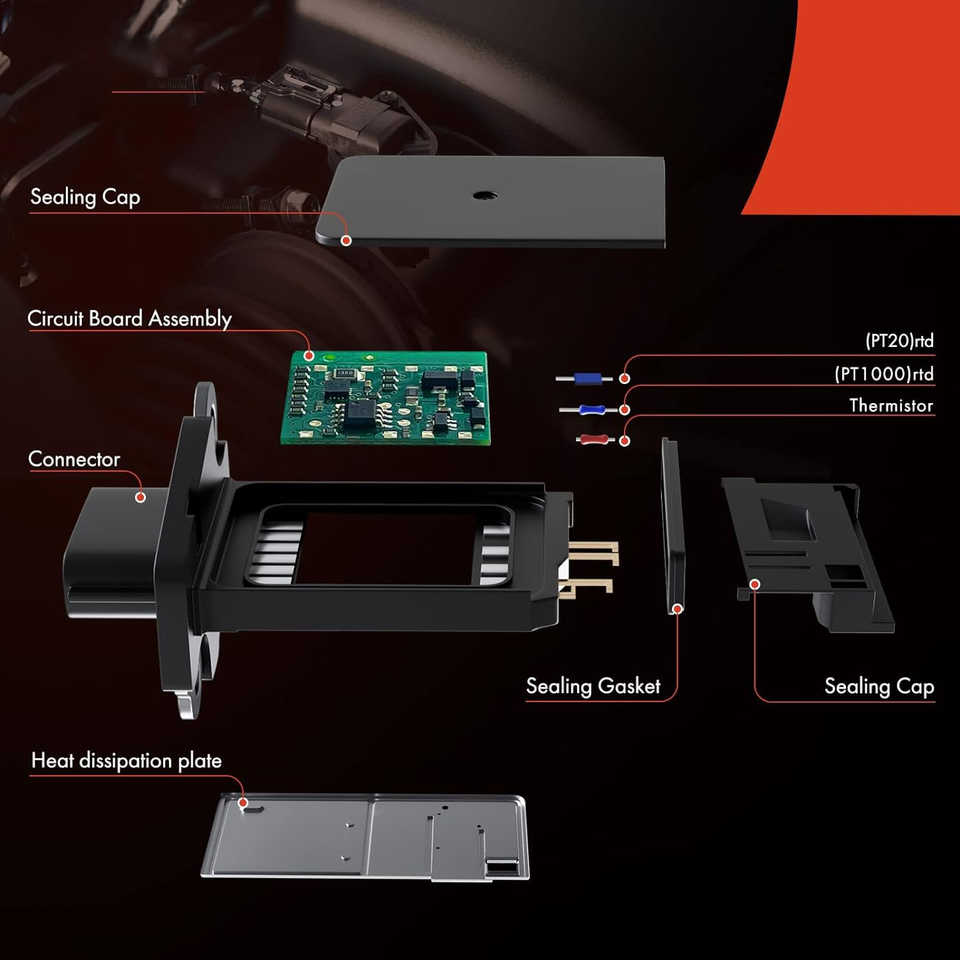 Sealing Cap

Circuit Board Assembly

(PT20)rtd

(PT1000)rtd

Thermistor

Connector

Sealing Gasket

Sealing Cap

Heat dissipation plate