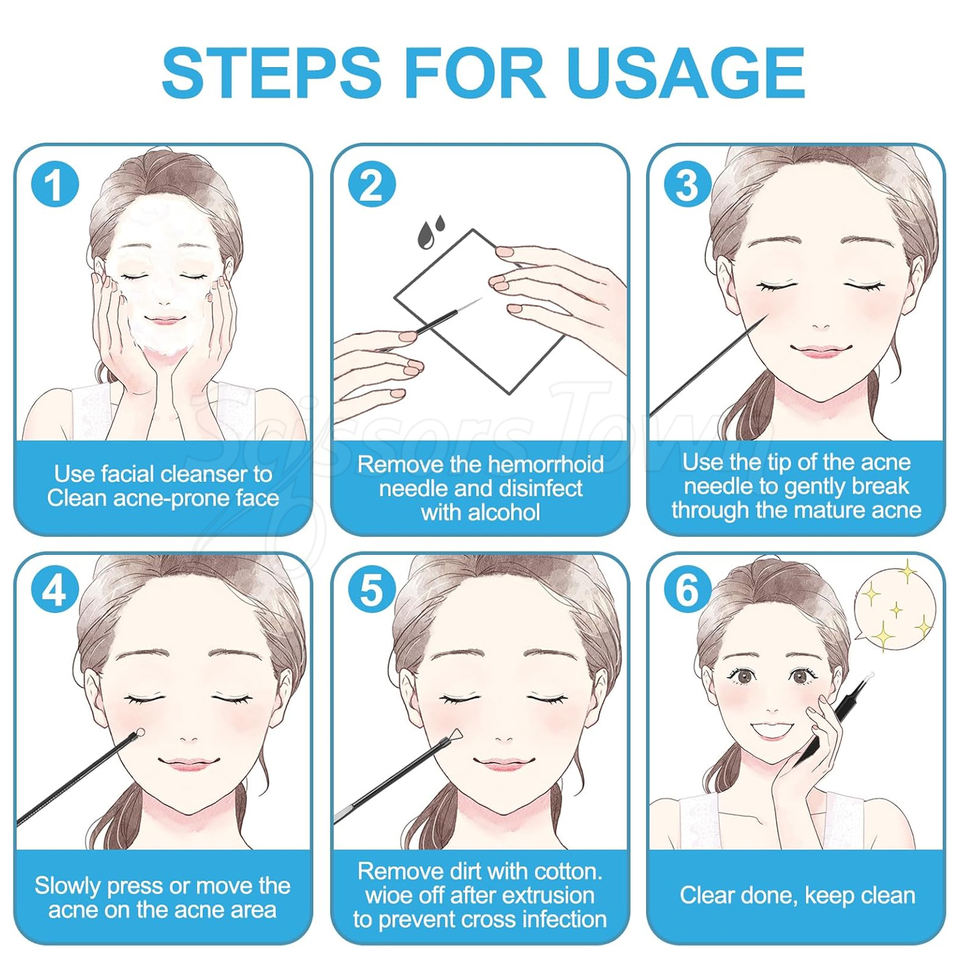 STEPS FOR USAGE

1
Use facial cleanser to Clean acne-prone face

2
Remove the hemorrhoid needle and disinfect with alcohol

3
Use the tip of the acne needle to gently break through the mature acne

4
Slowly press or move the acne on the acne area

5
Remove dirt with cotton. wioe off after extrusion to prevent cross infection

6
Clear done, keep clean

Scissors Town