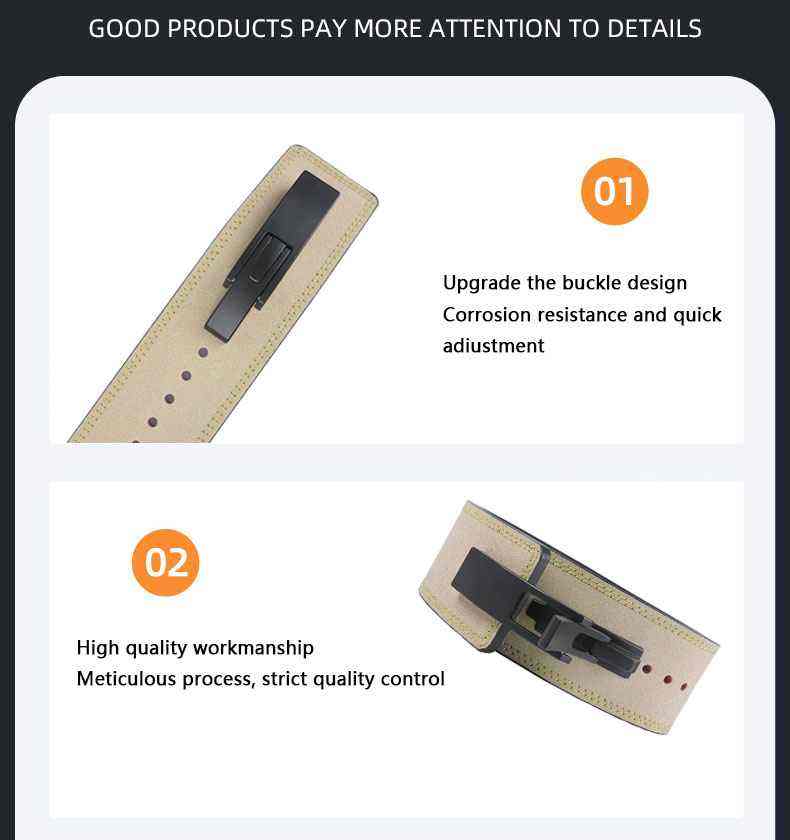 GOOD PRODUCTS PAY MORE ATTENTION TO DETAILS

01

Upgrade the buckle design
Corrosion resistance and quick adiustment

02

High quality workmanship
Meticulous process, strict quality control